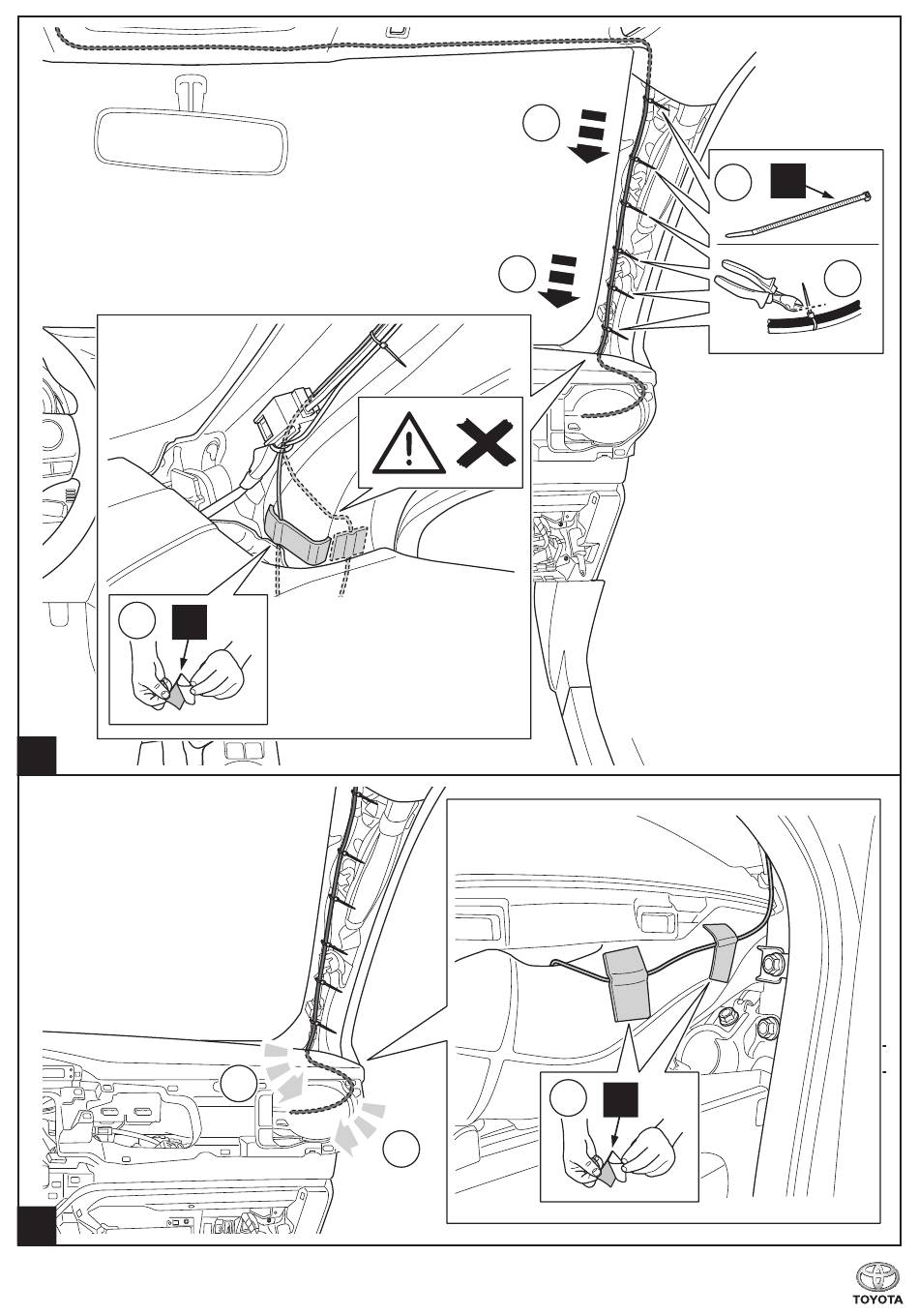 TOYOTA