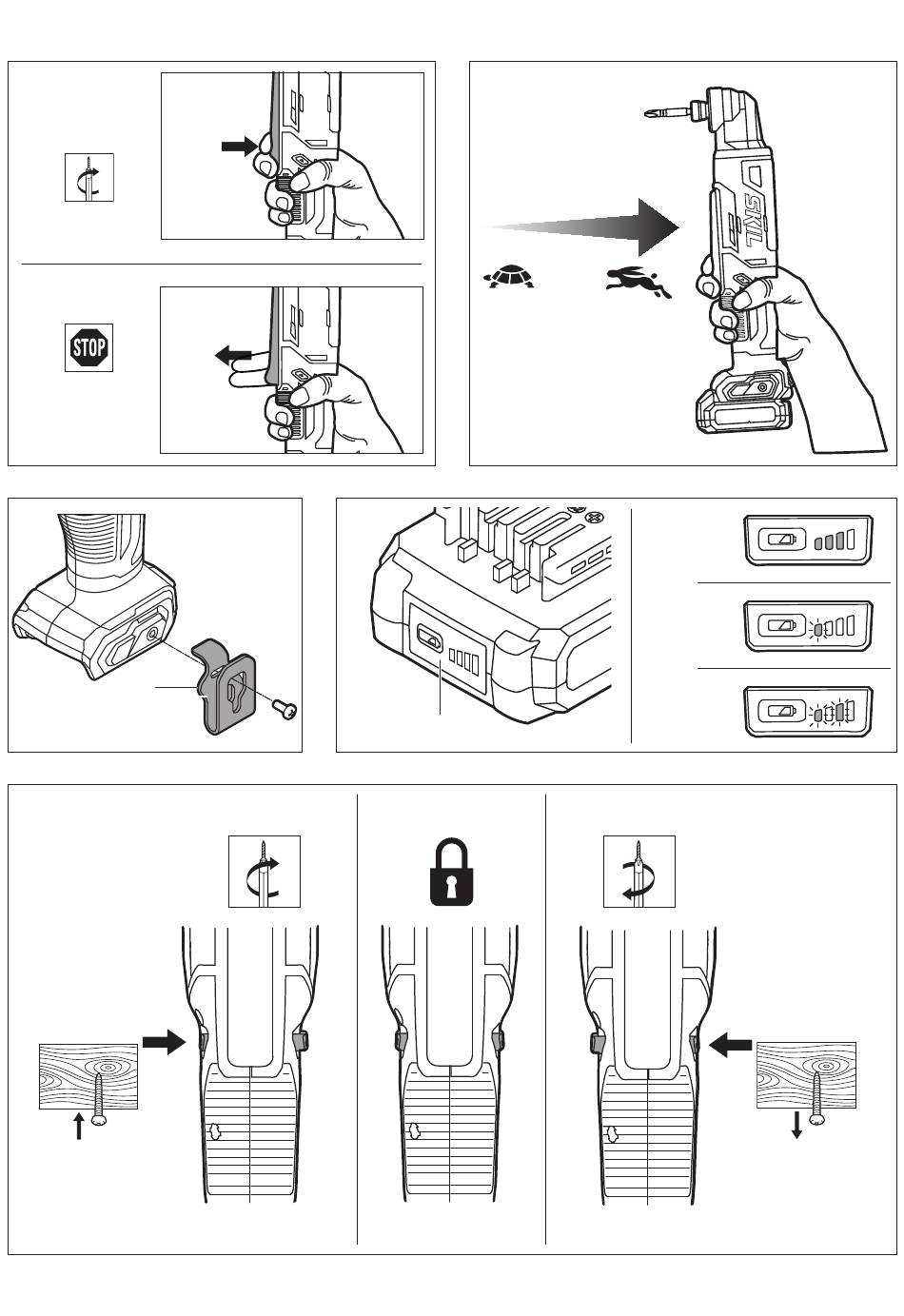 STOP

SKIL