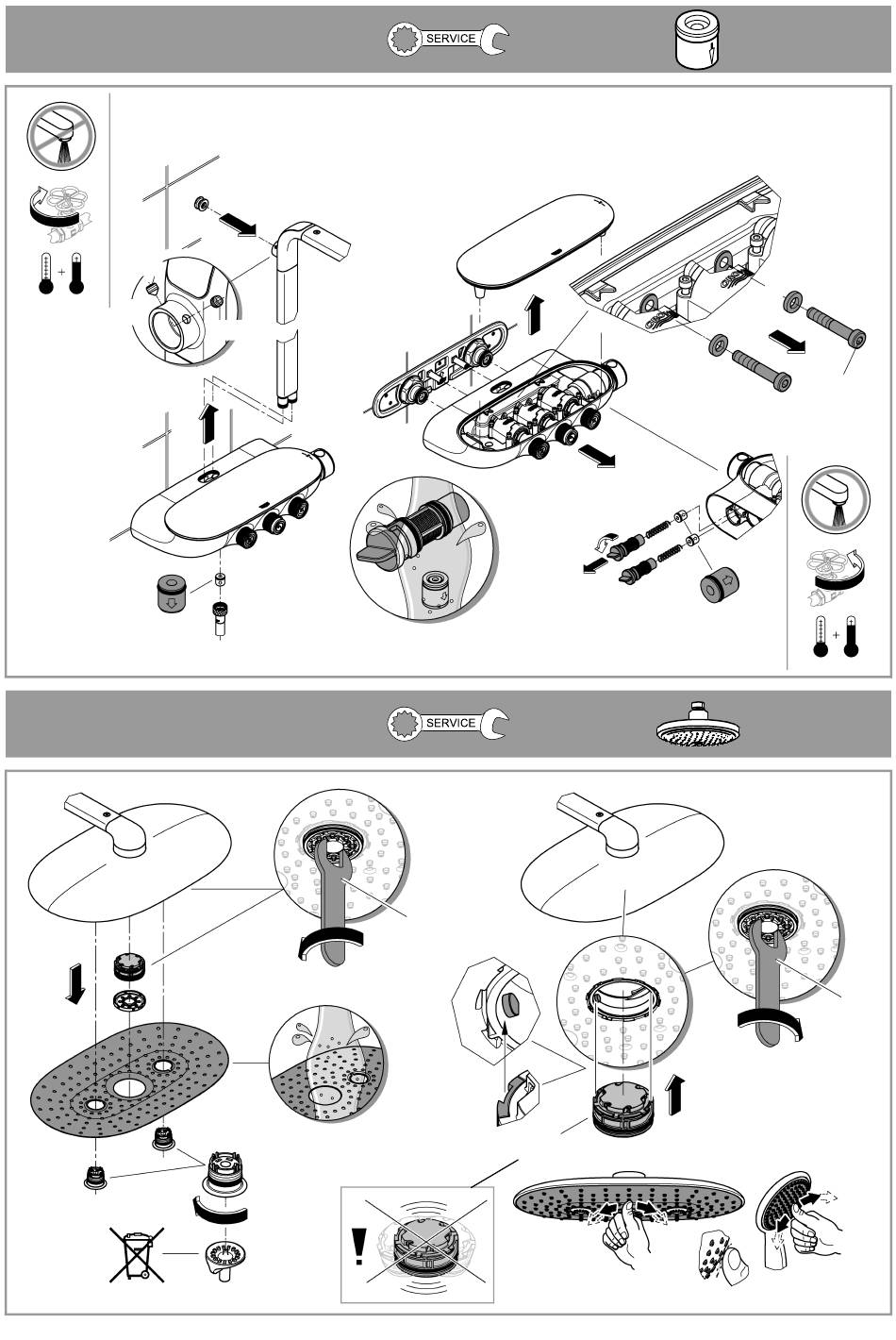 SERVICE

SERVICE

!