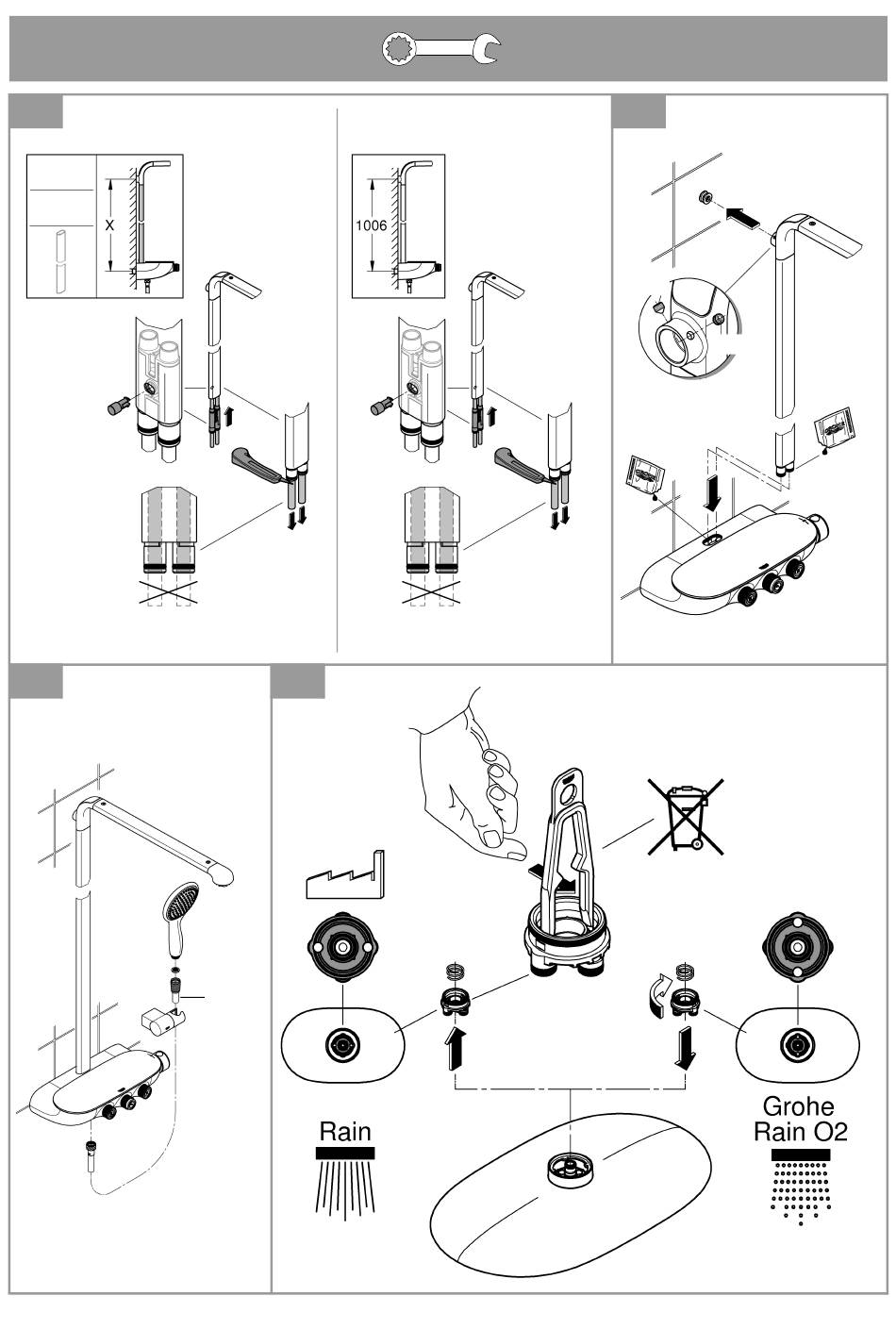 X

1006

Rain

Grohe
Rain O2