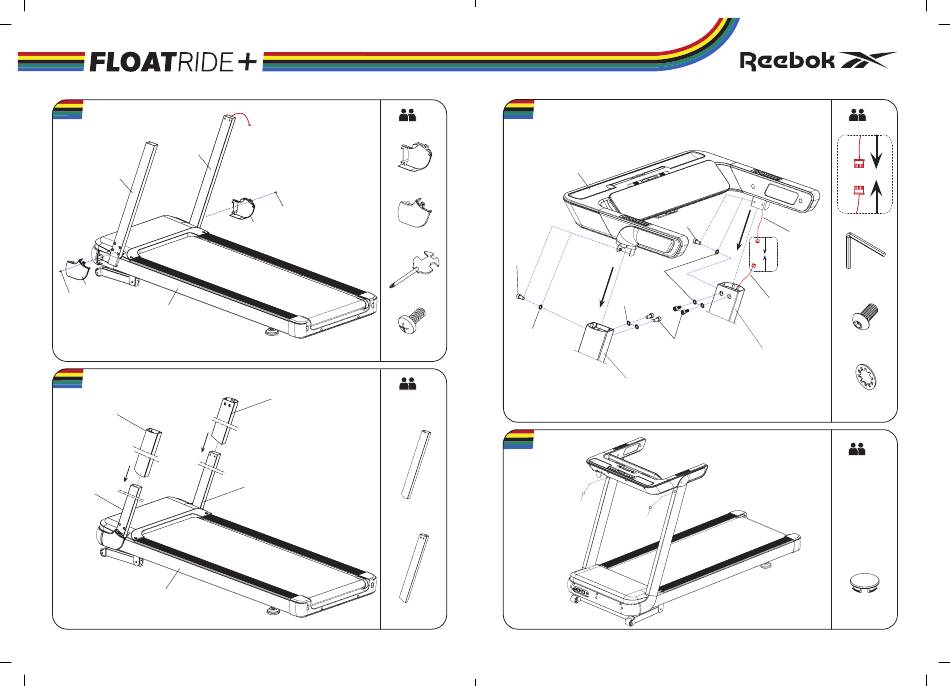 FLOATRIDE+

Reebok