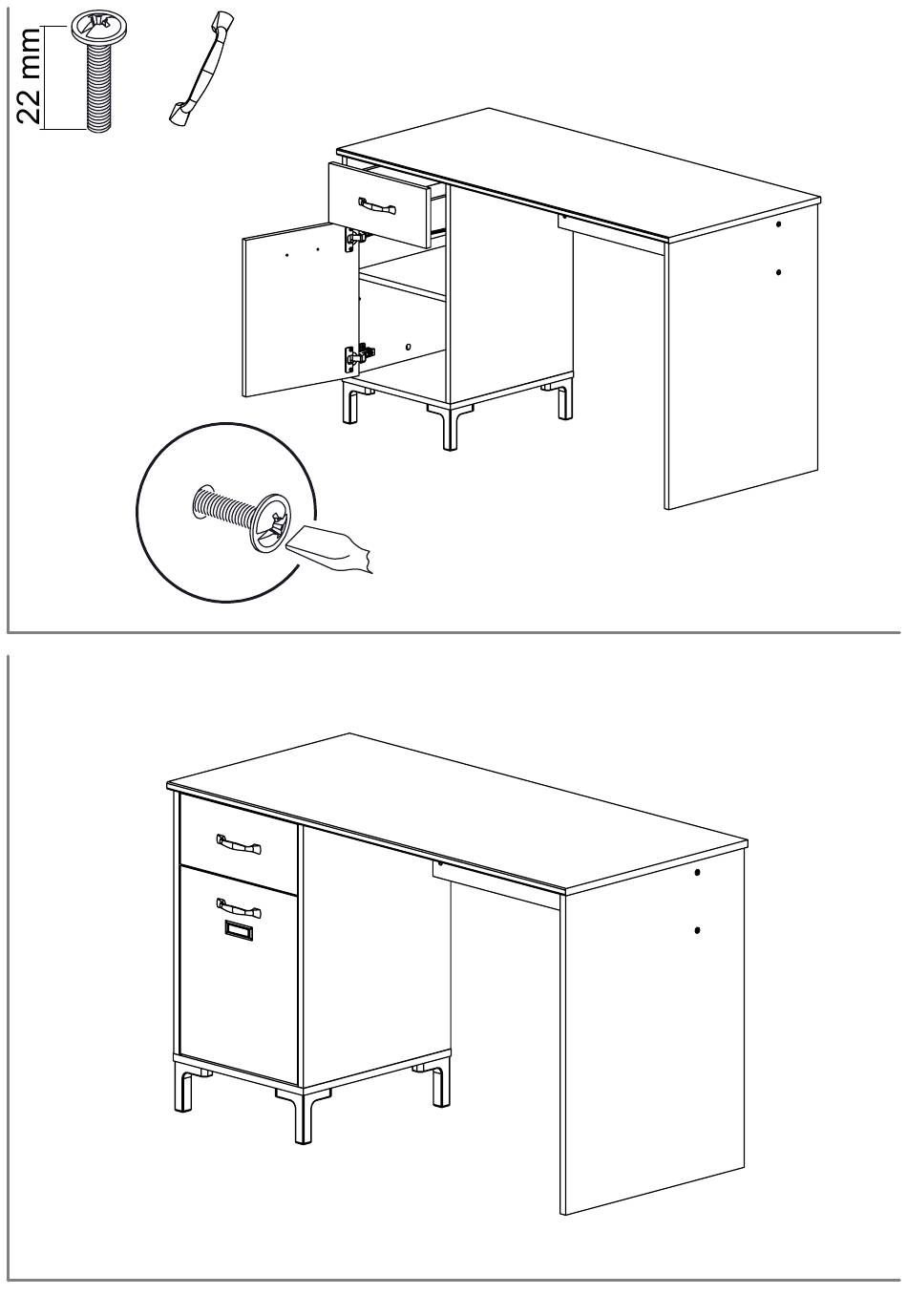 22 mm