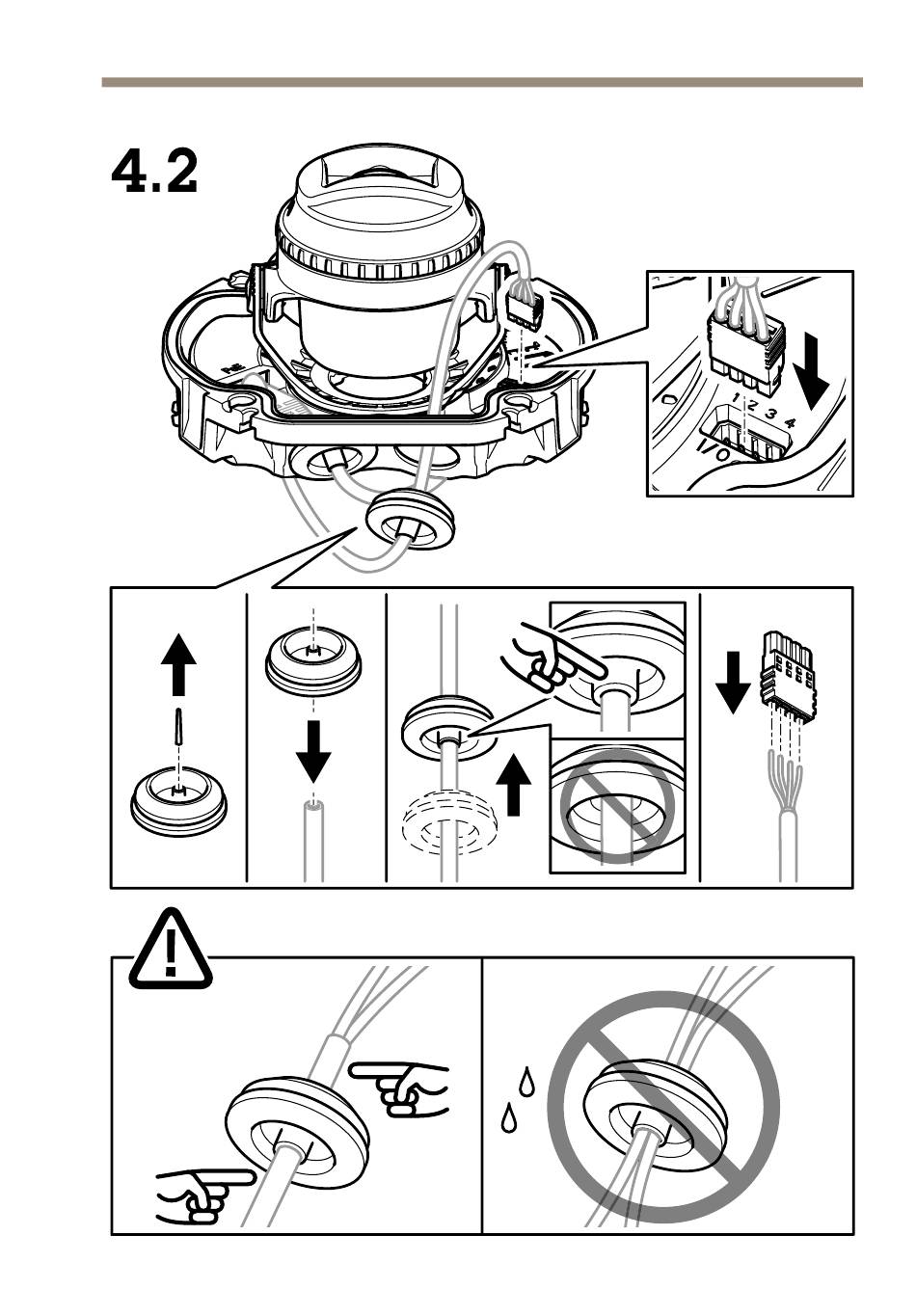 4.2

1 2 3 4

I/O