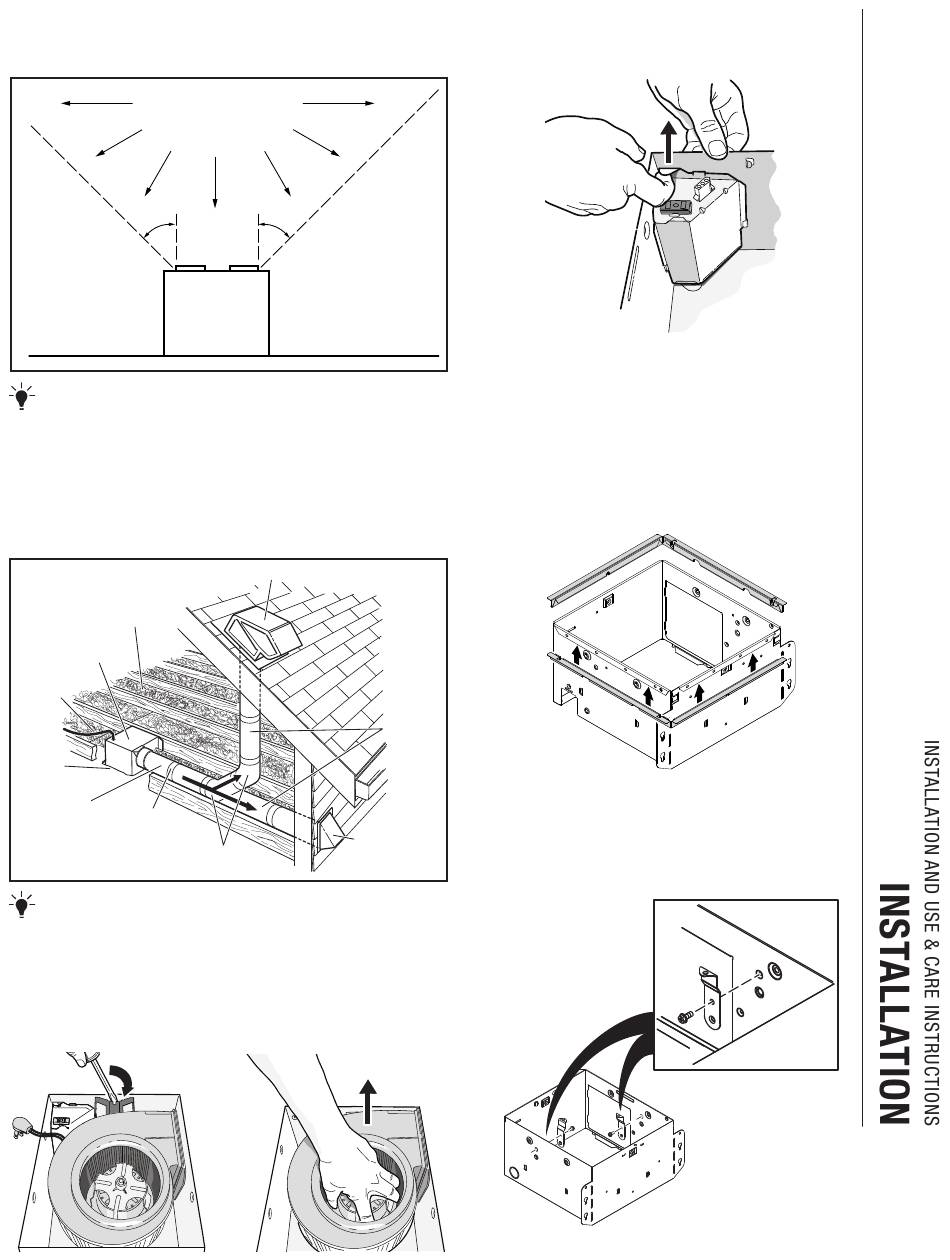 INSTALLATION AND USE & CARE INSTRUCTIONS
INSTALLATION