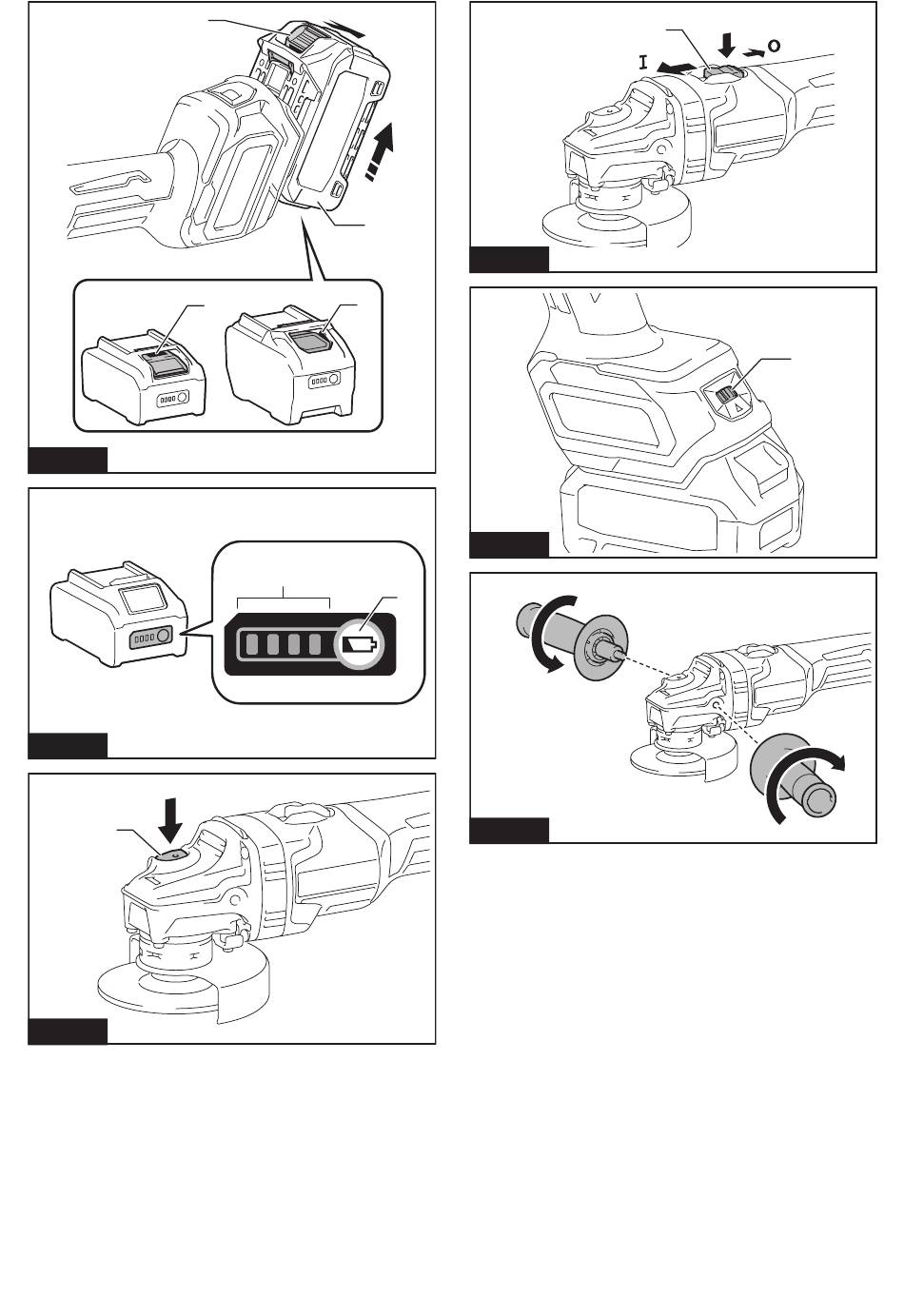 I

O