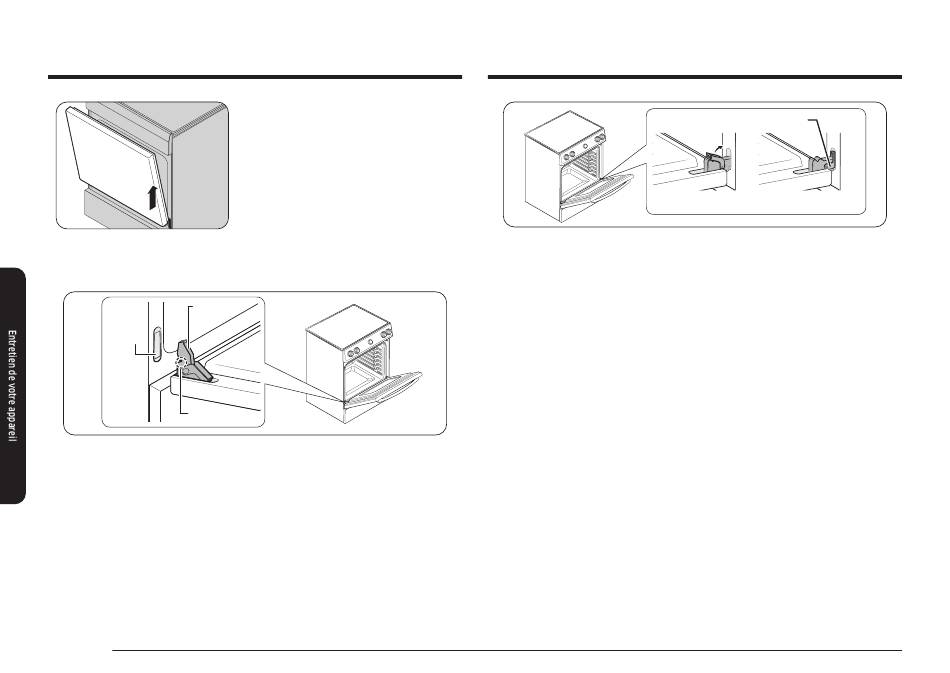 Entretien de votre appareil