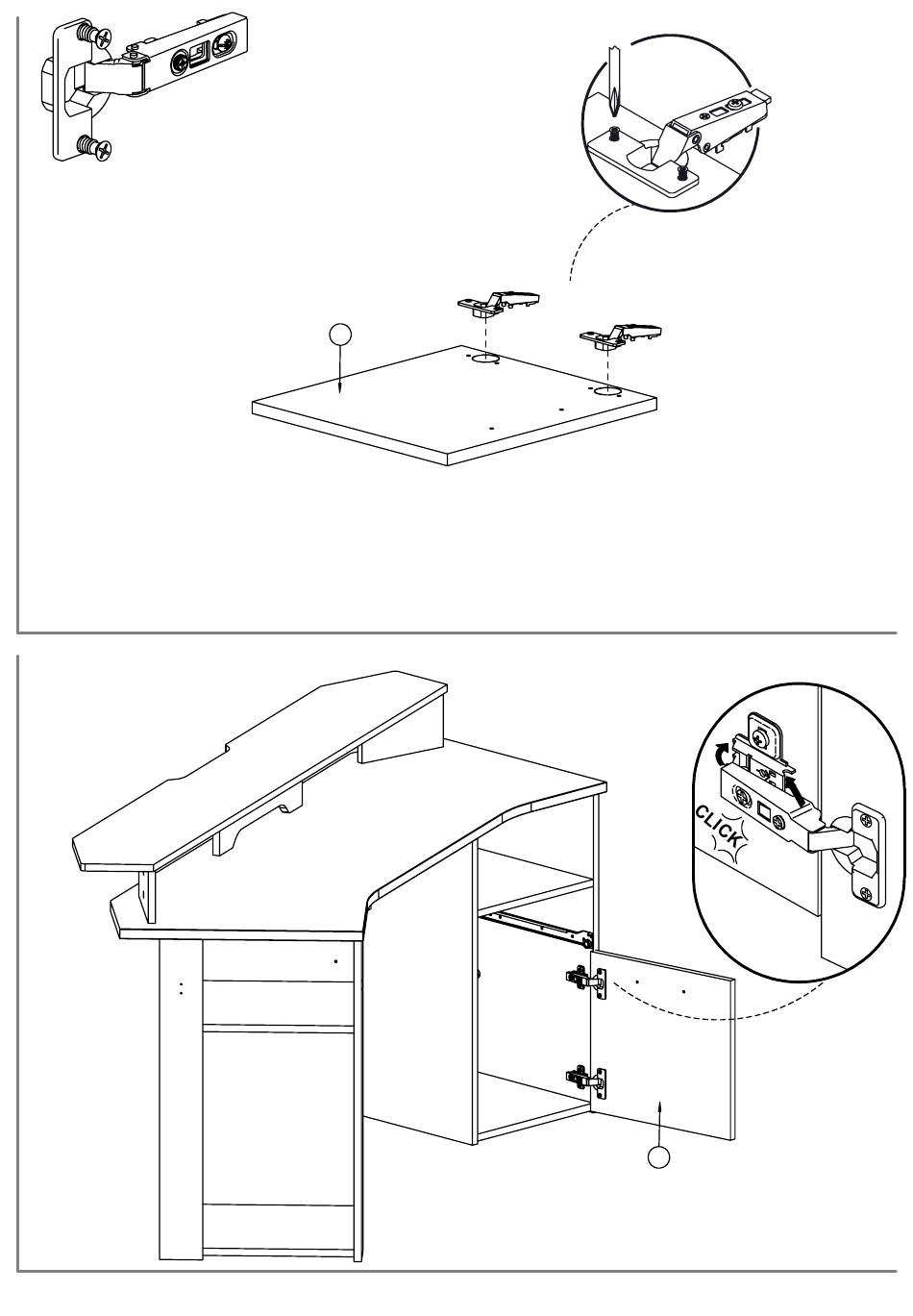 CLICK