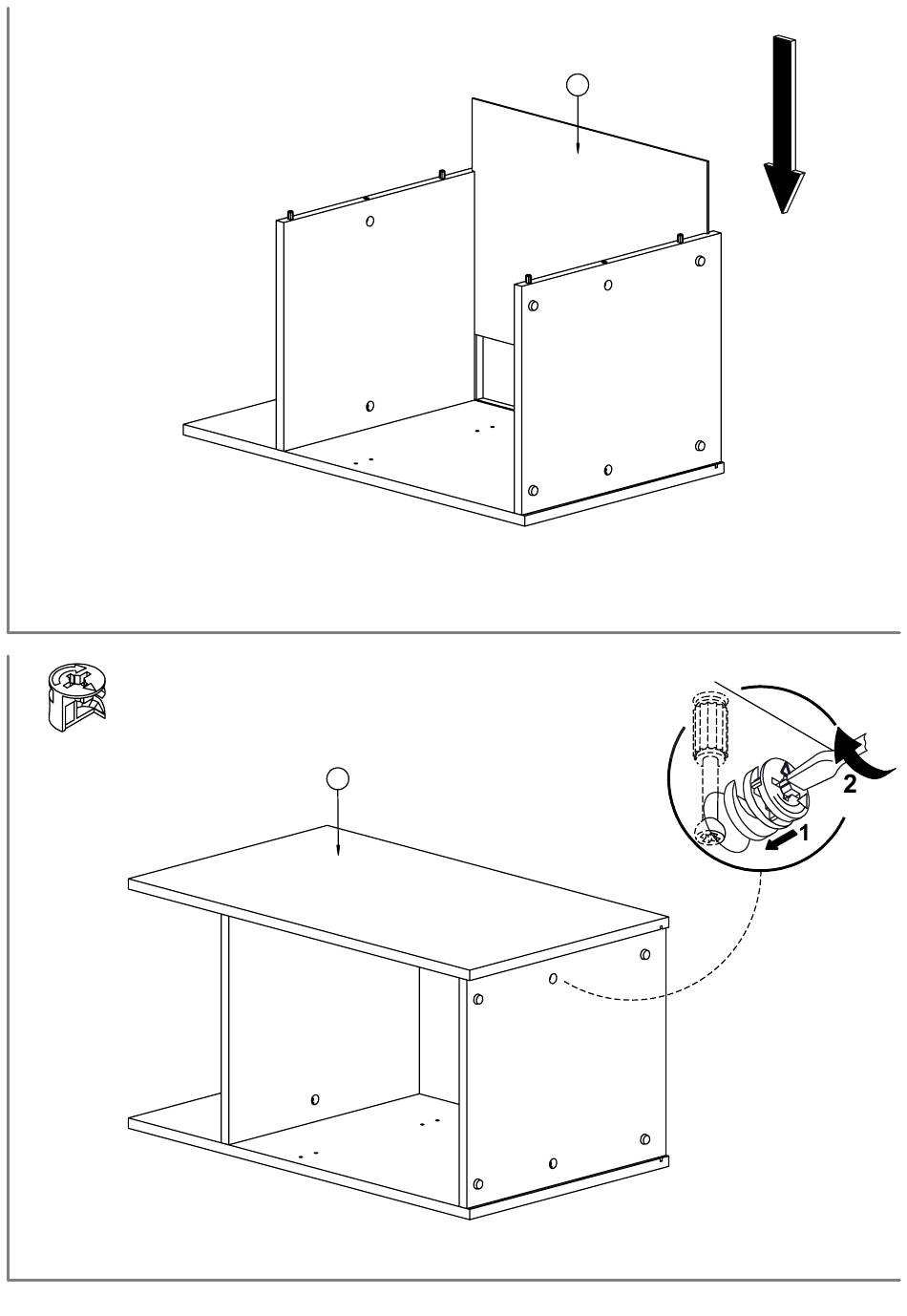 2
1