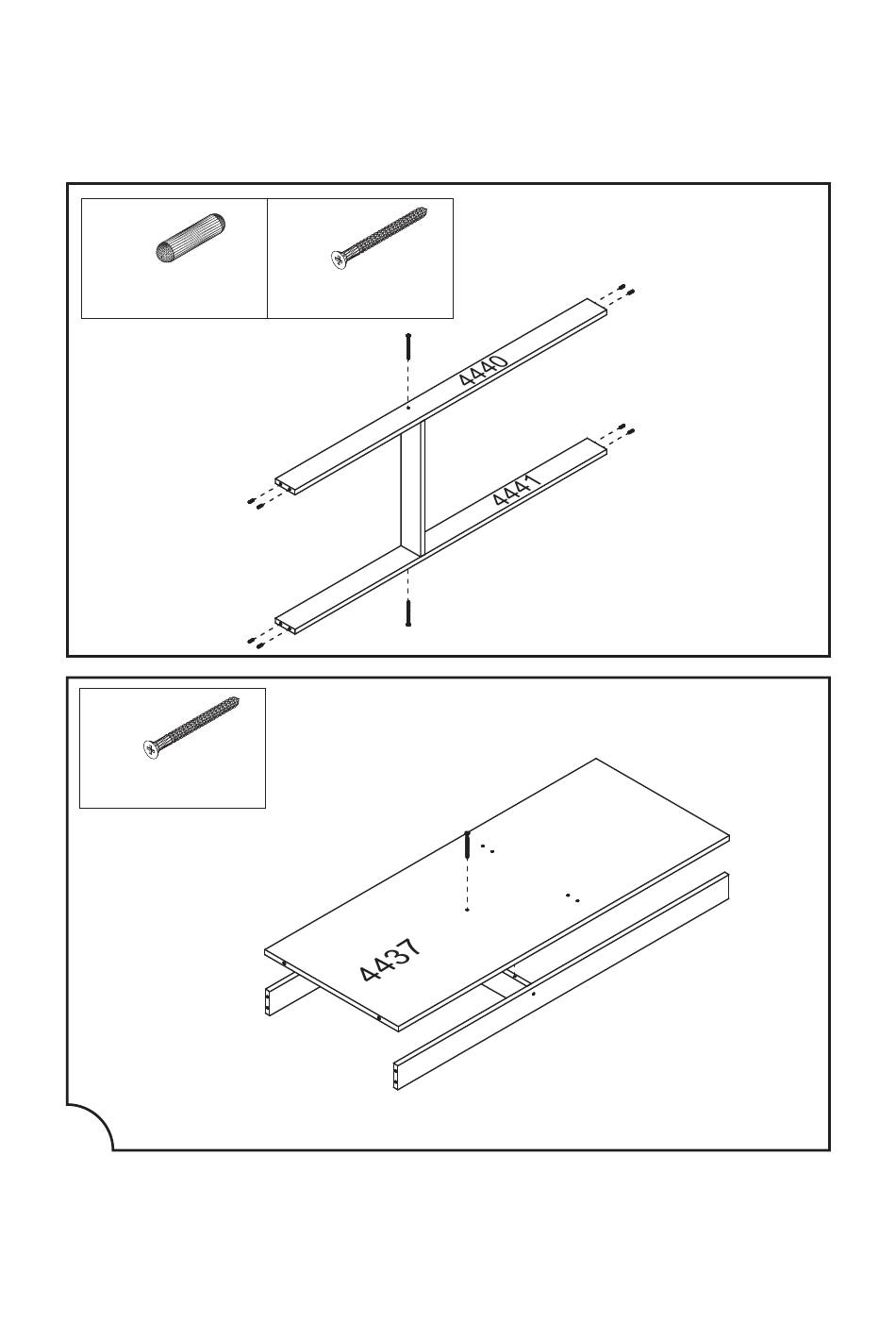 4440

4441

4437