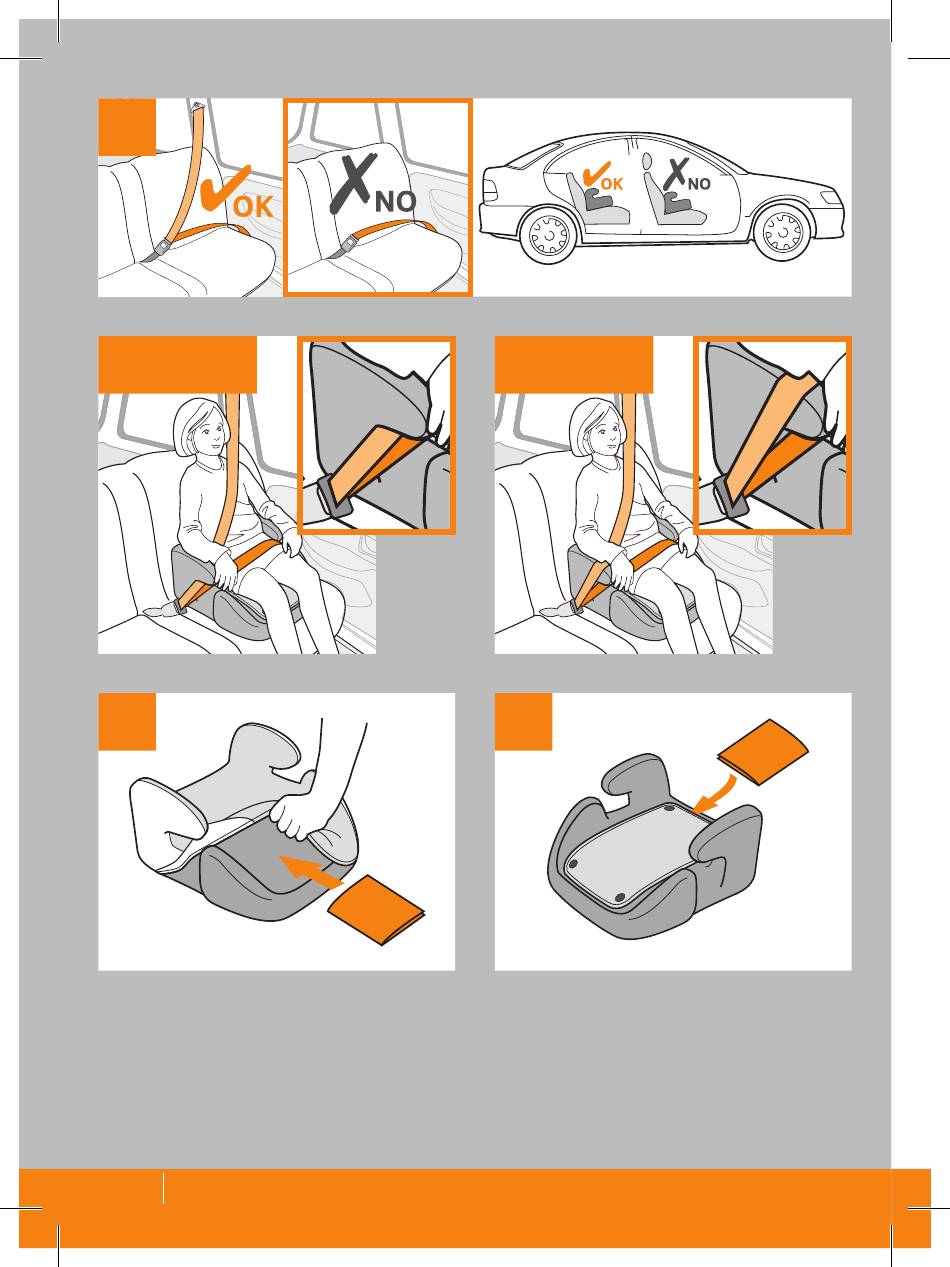 OK
NO
OK
NO