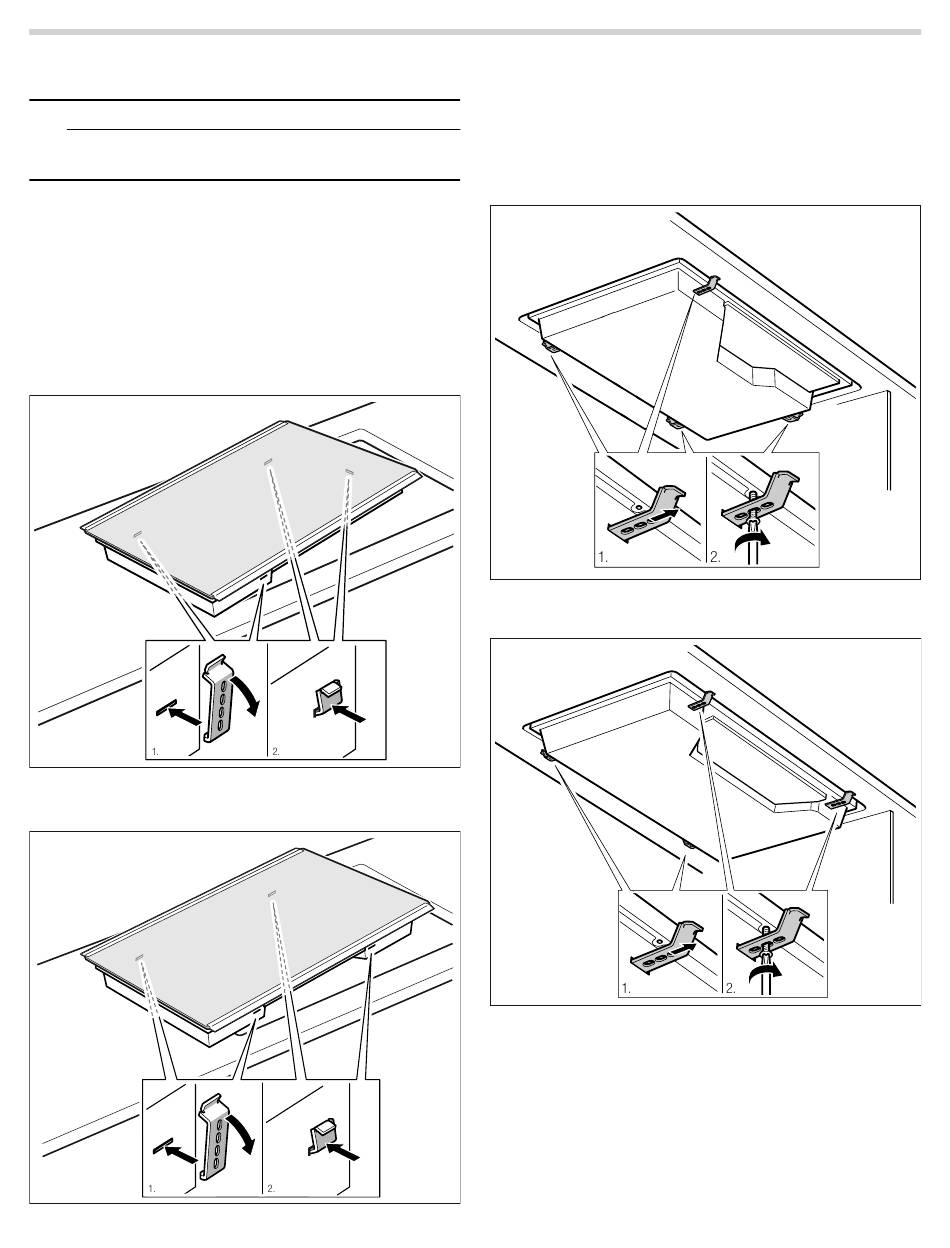 1.

2.

1.

2.

1.

2.

1.

2.