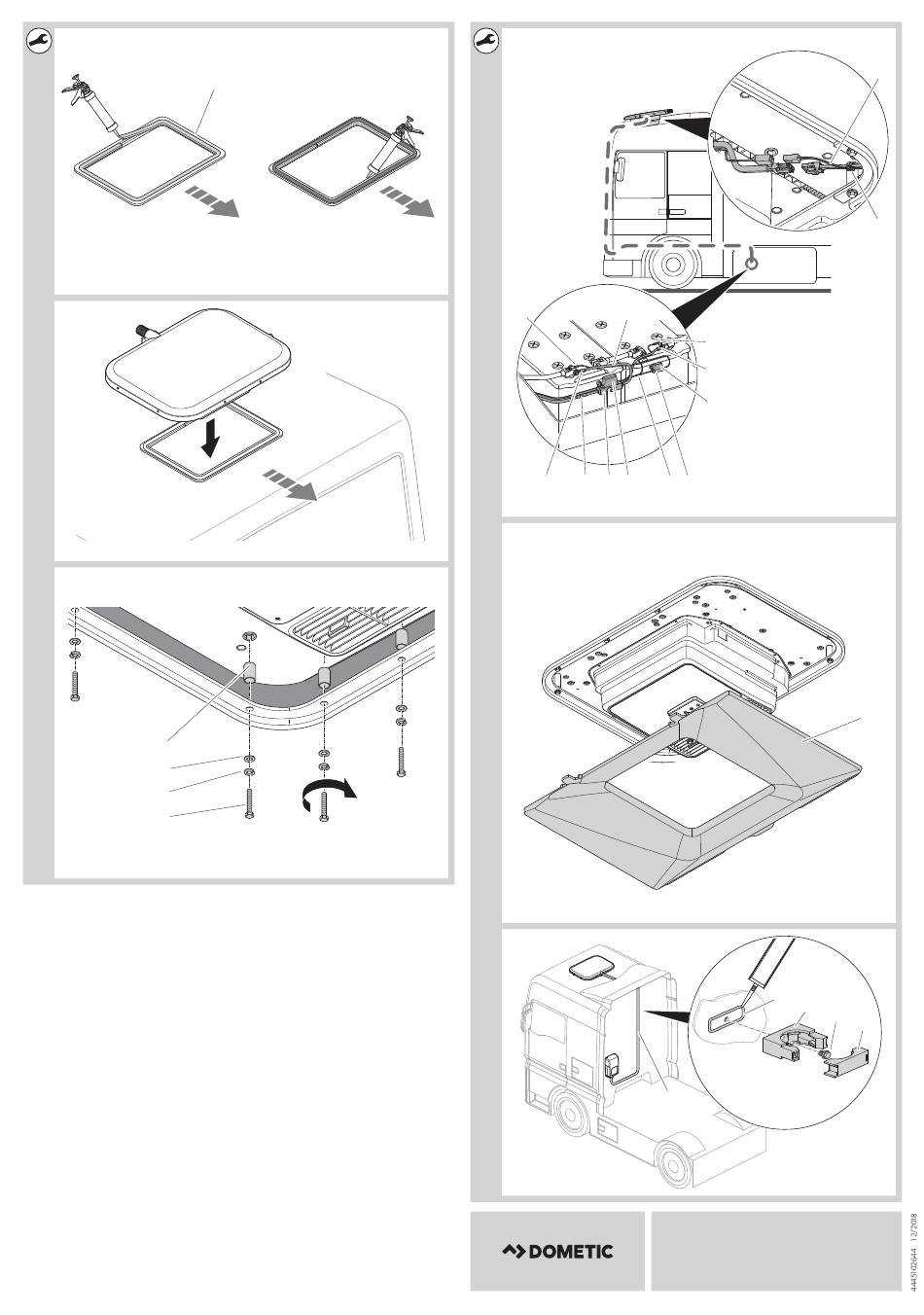 DOMETIC

4445102644 12/2018