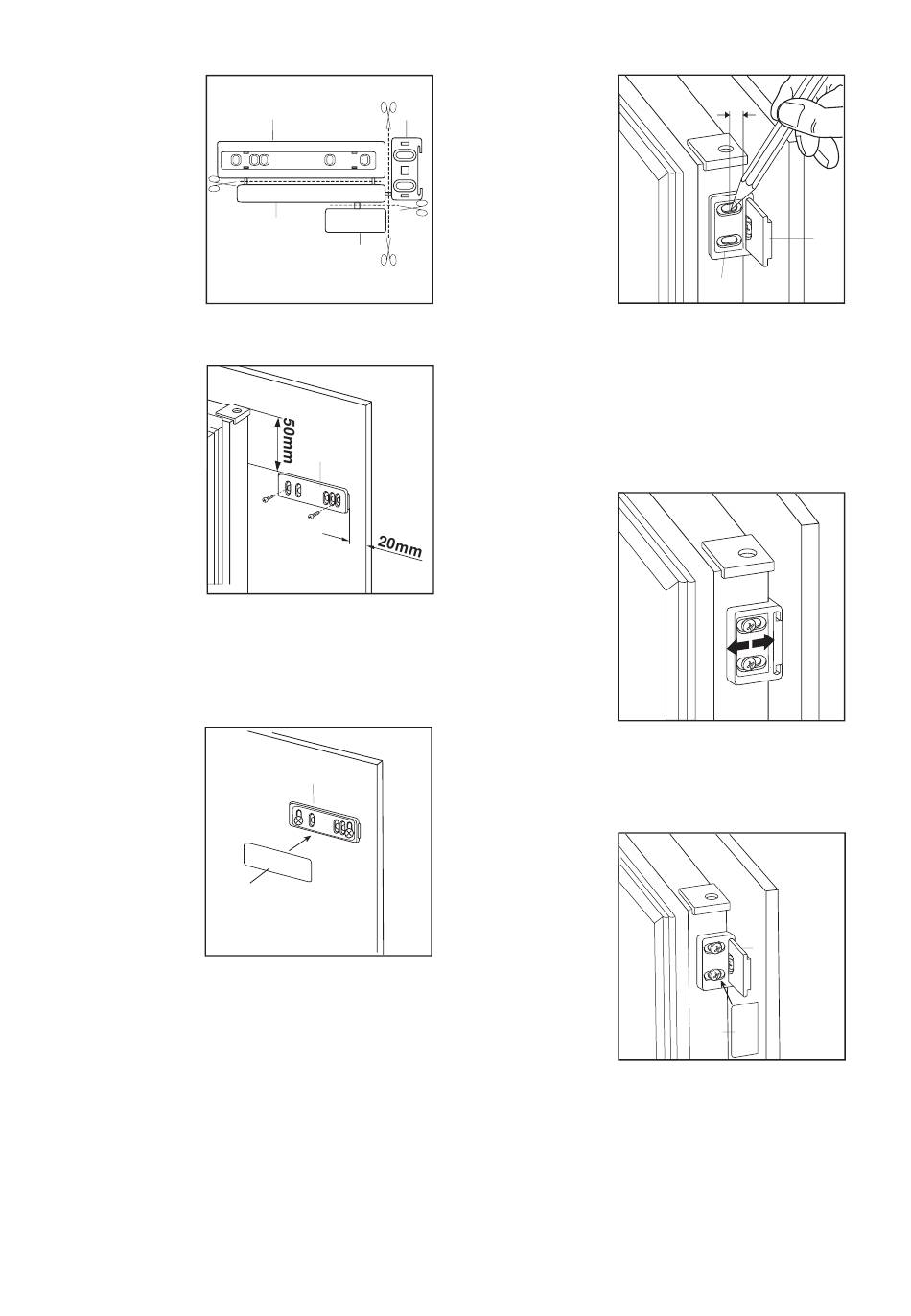 50mm

20mm