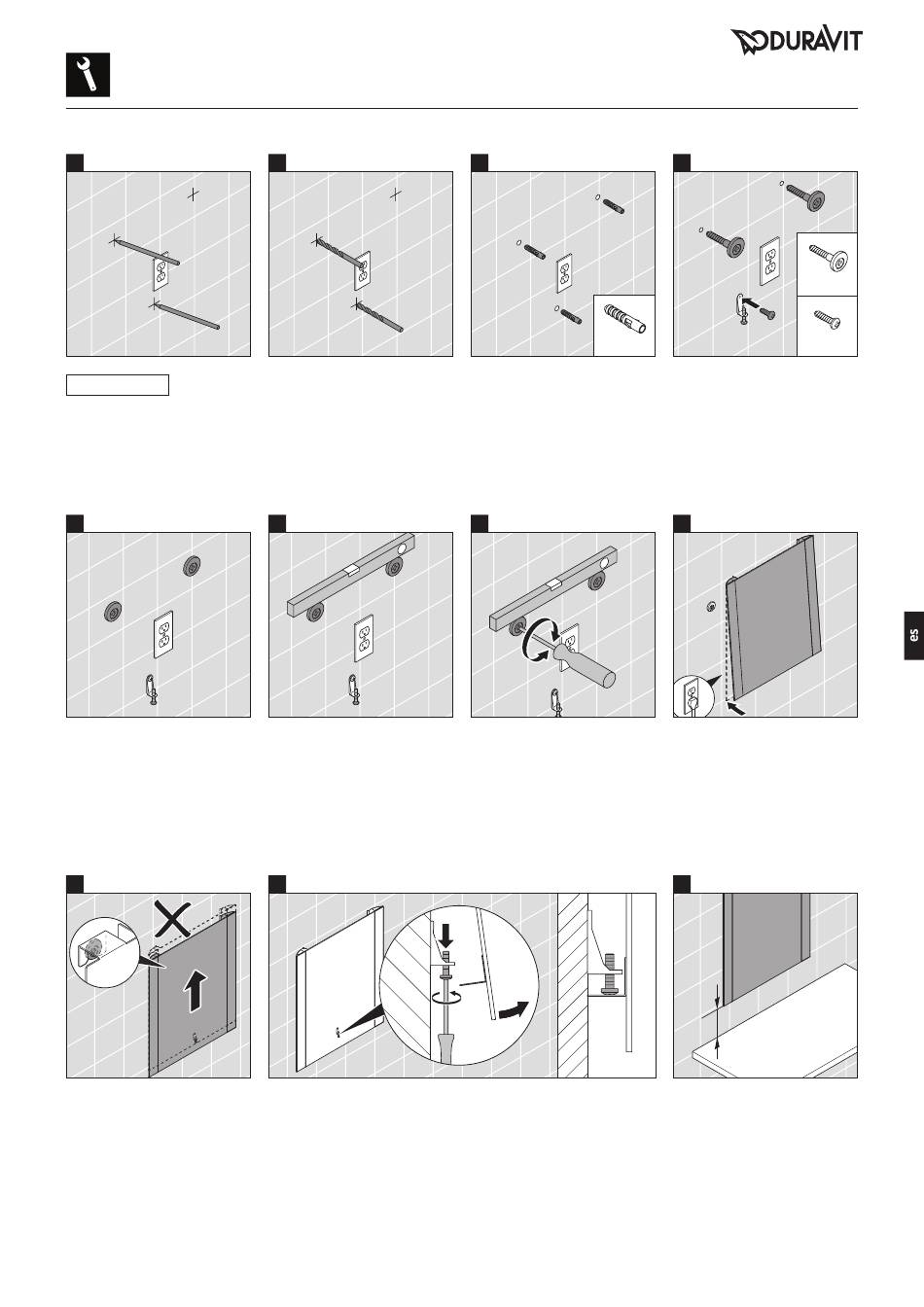 DURAVIT

es