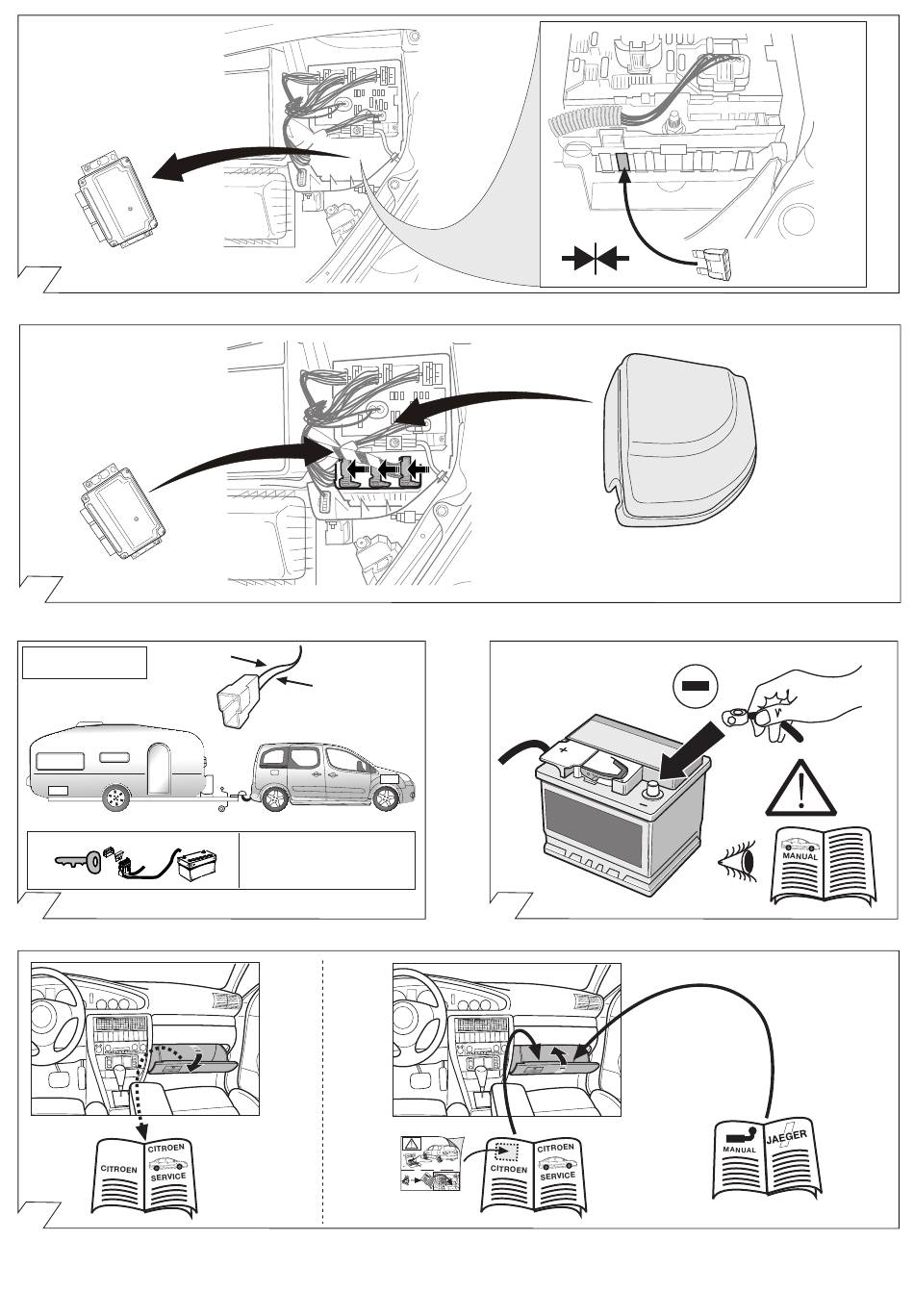 MANUAL

CITROEN

CITROEN
SERVICE

CITROEN

CITROEN
SERVICE

MANUAL

JAEGER