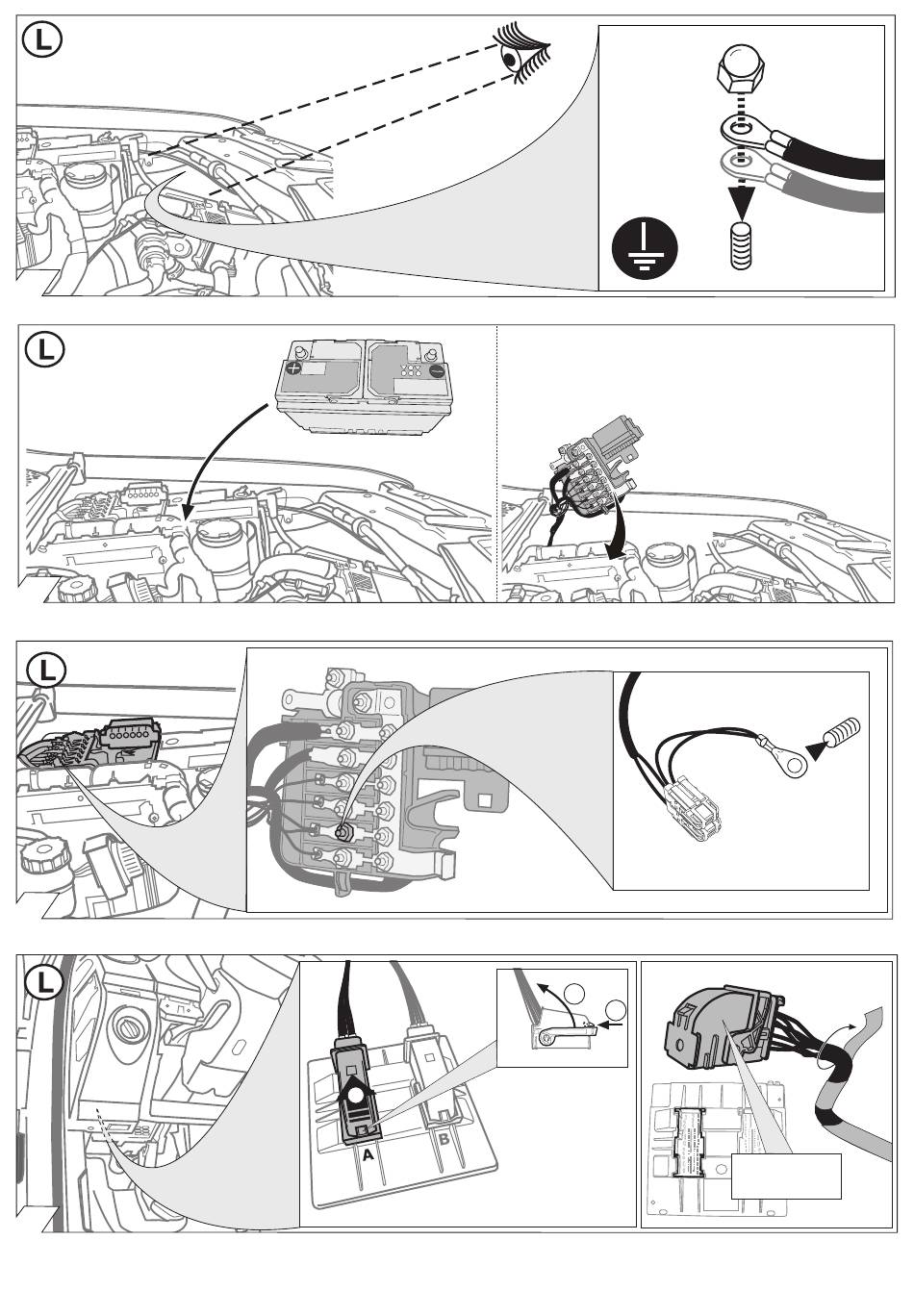 L

L

L

L

A

B