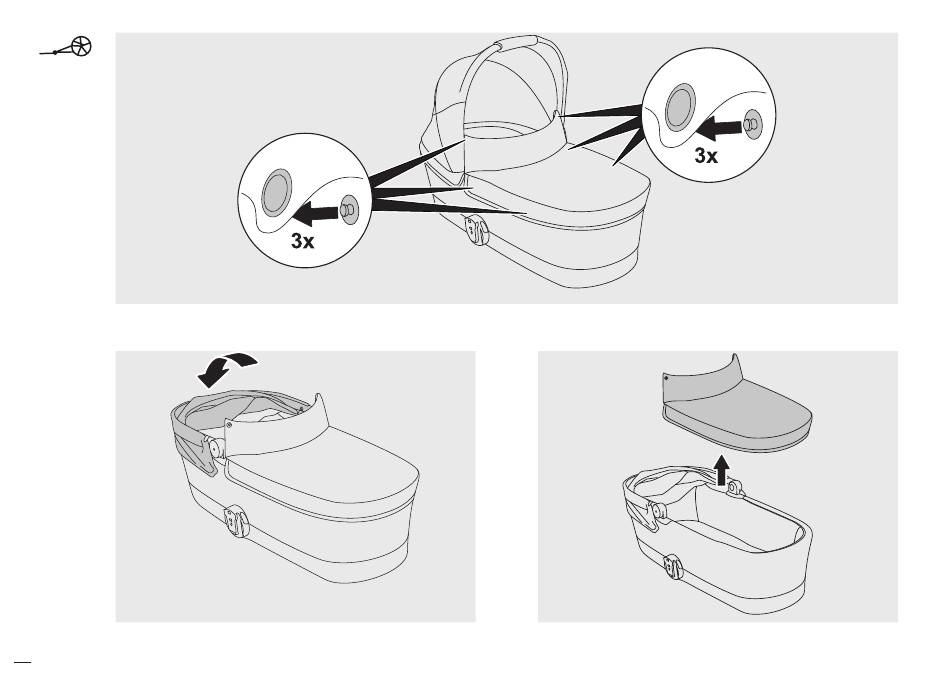 3x

3x