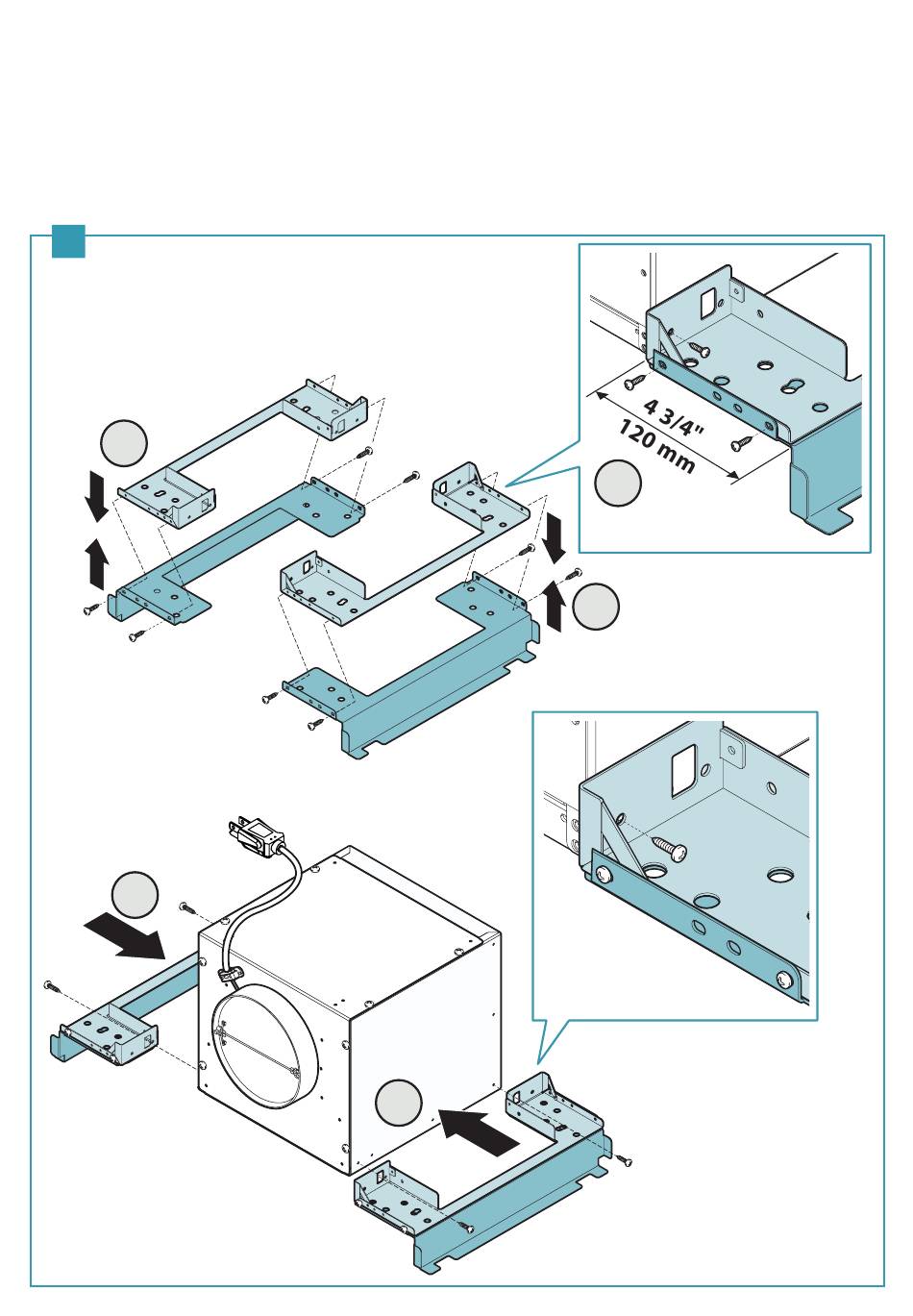 4 3/4"
120 mm