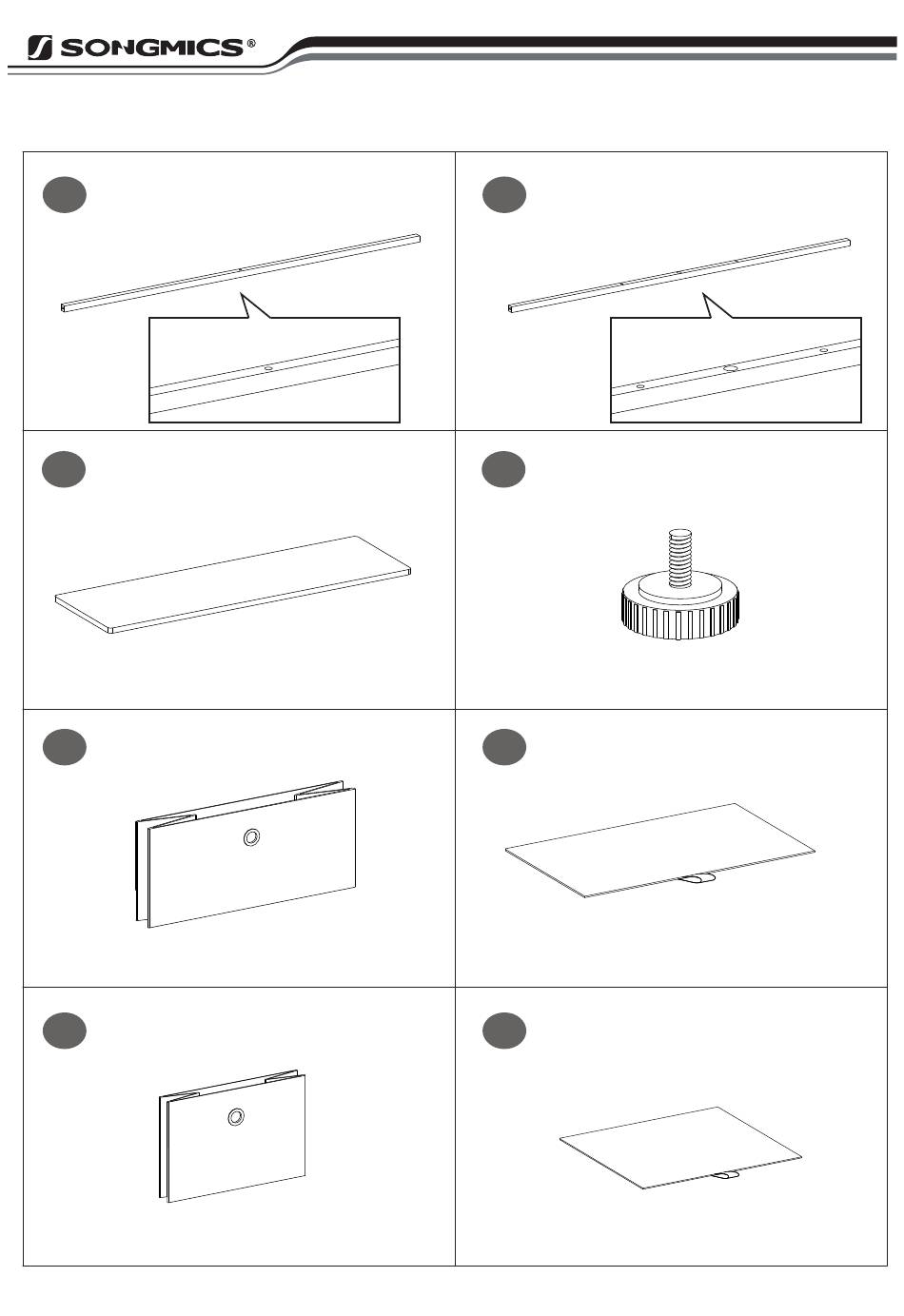 SONGMICS®