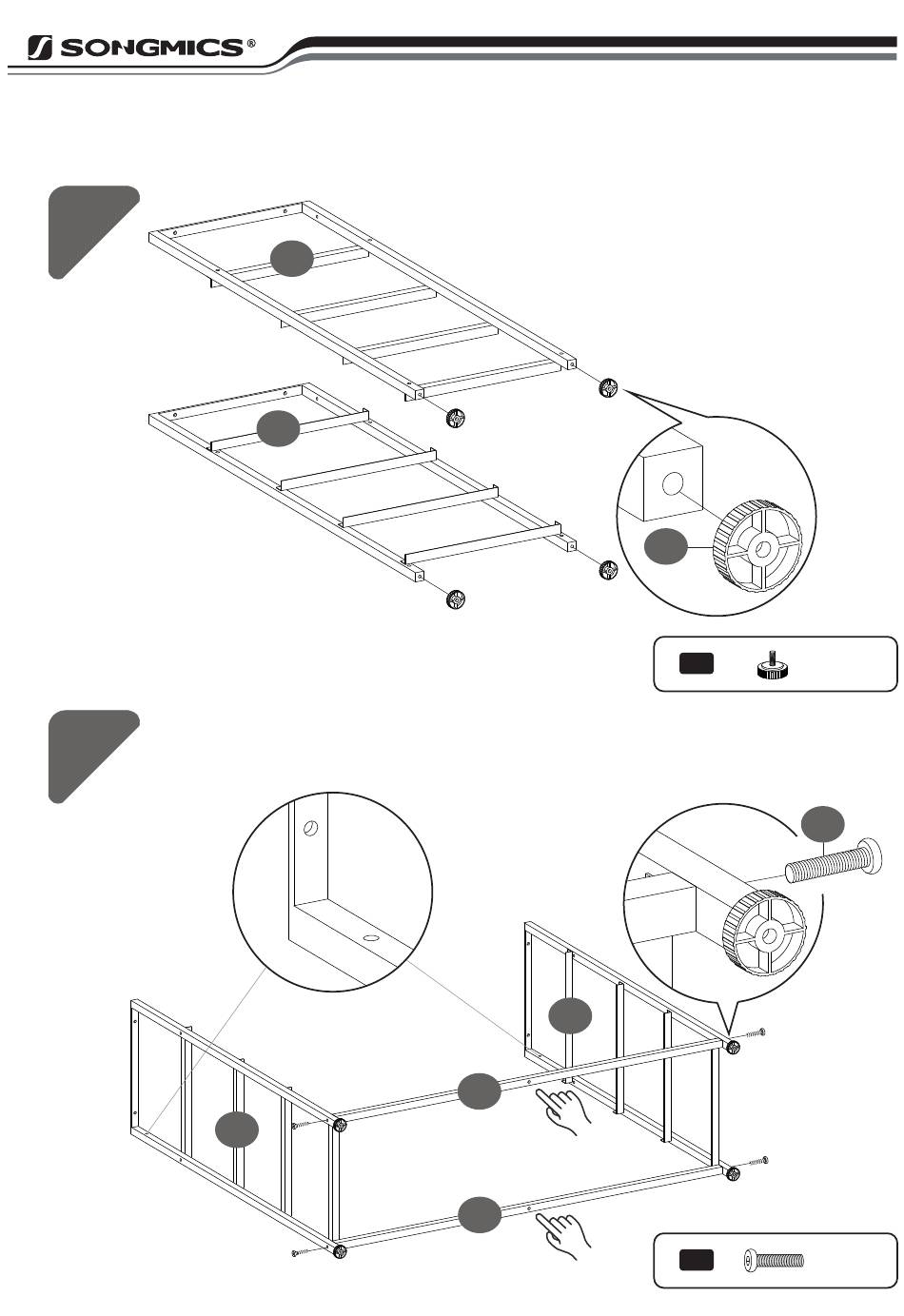 SONGMICS®