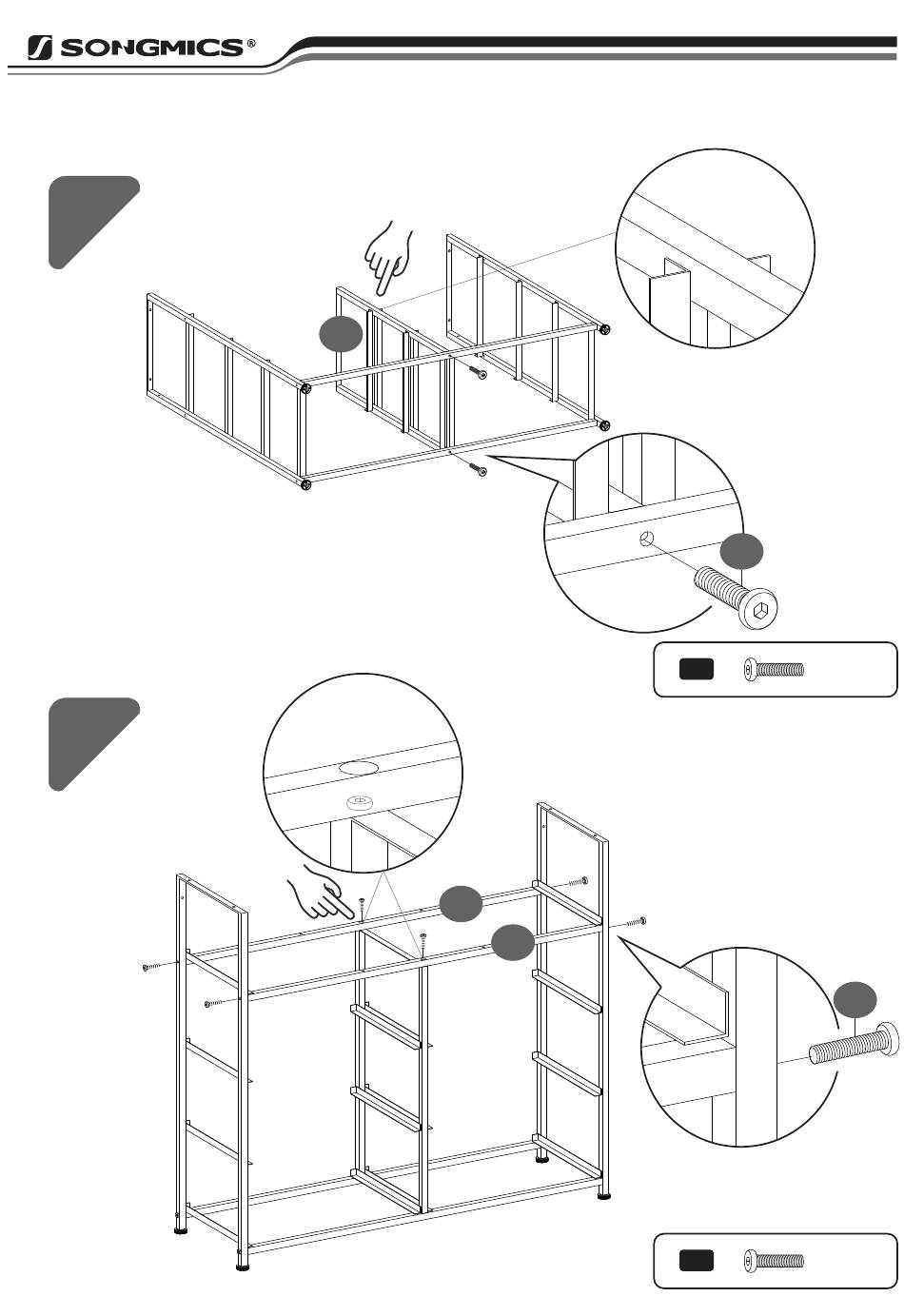 SONGMICS®