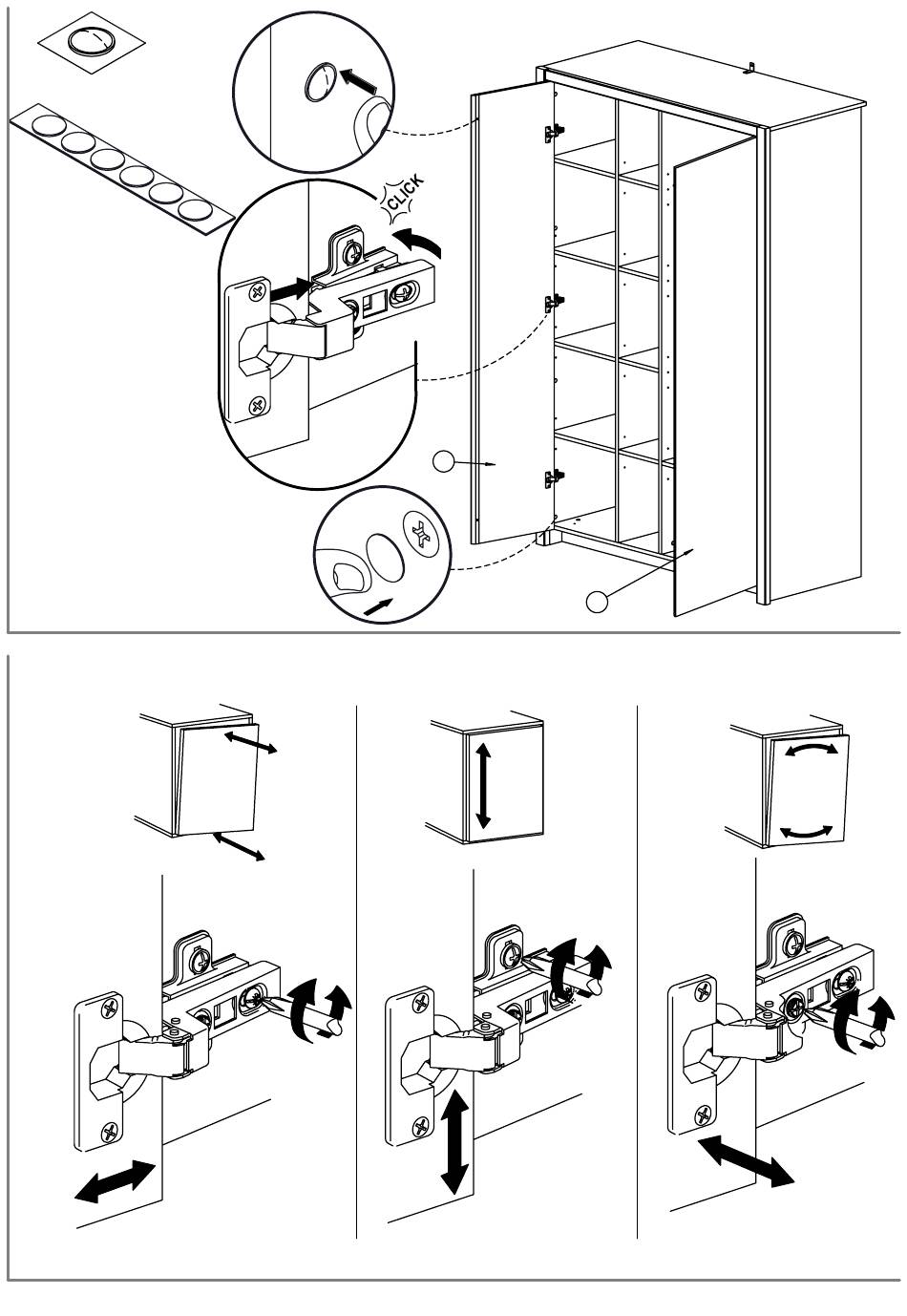 CLICK