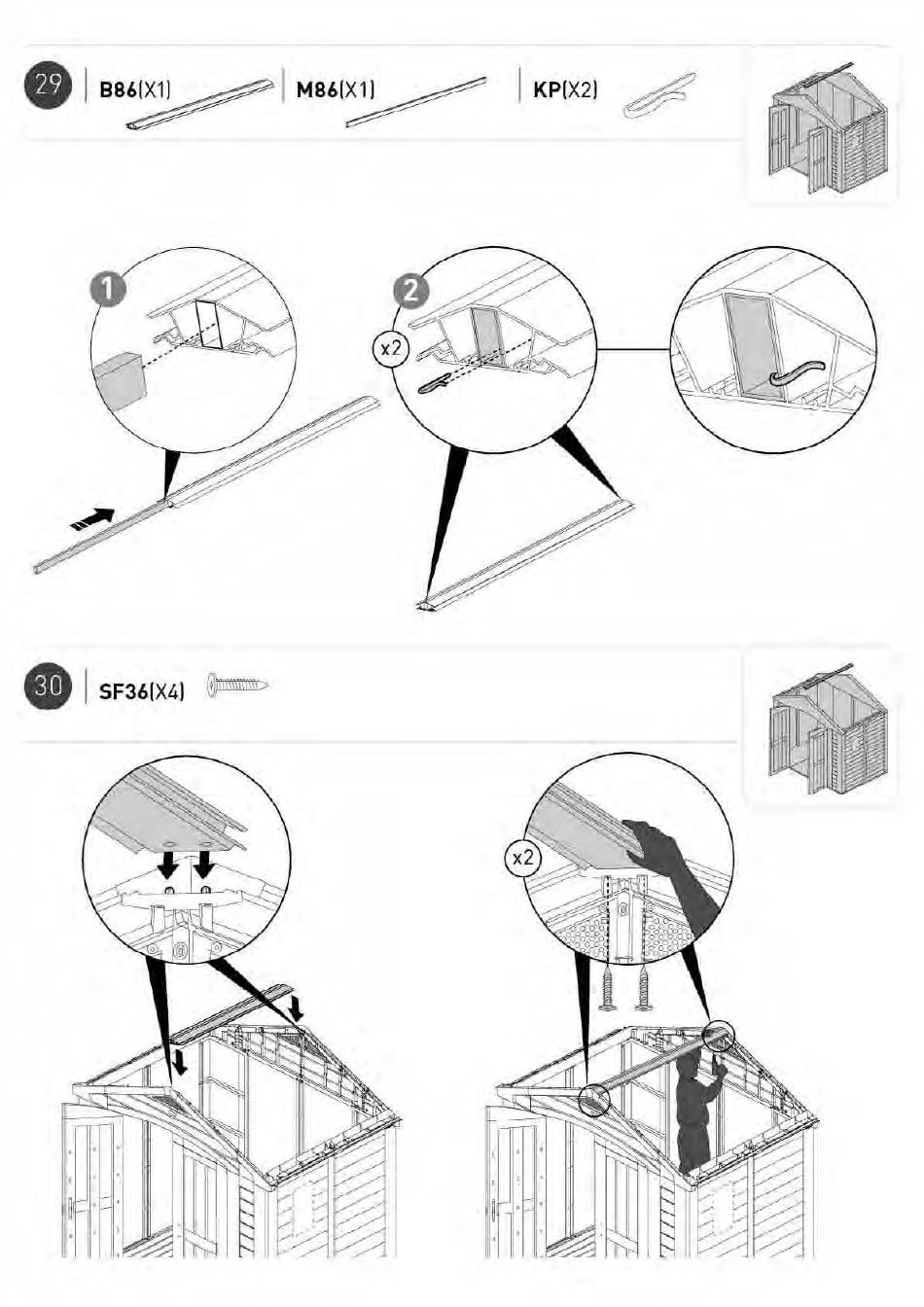 29
B86(X1)
M86(X1)
KP(X2)

1

2
x2

30
SF36(X4)

x2