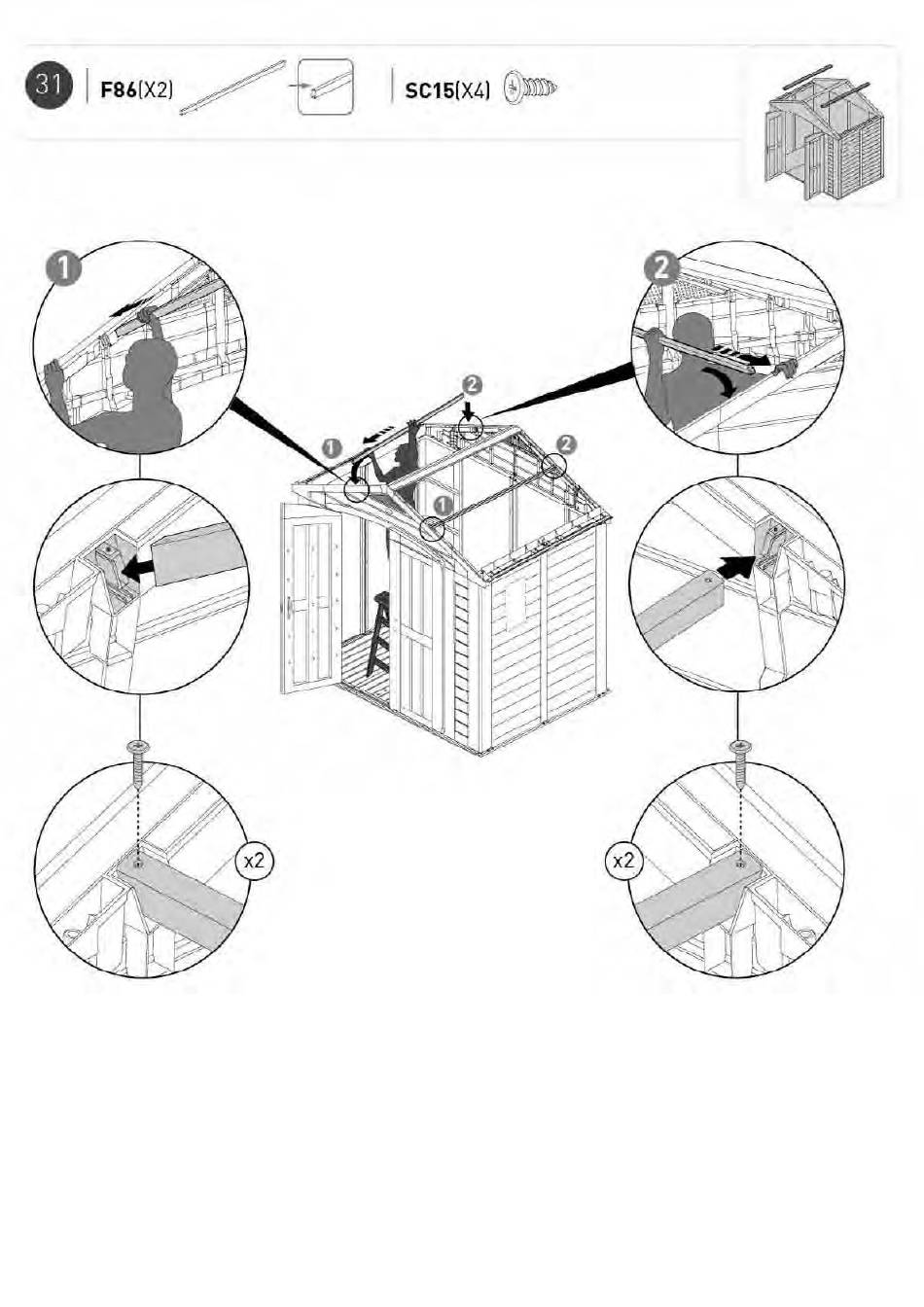 31 F86(X2) SC15(X4)

1

2

2

1

2

1

x2

x2