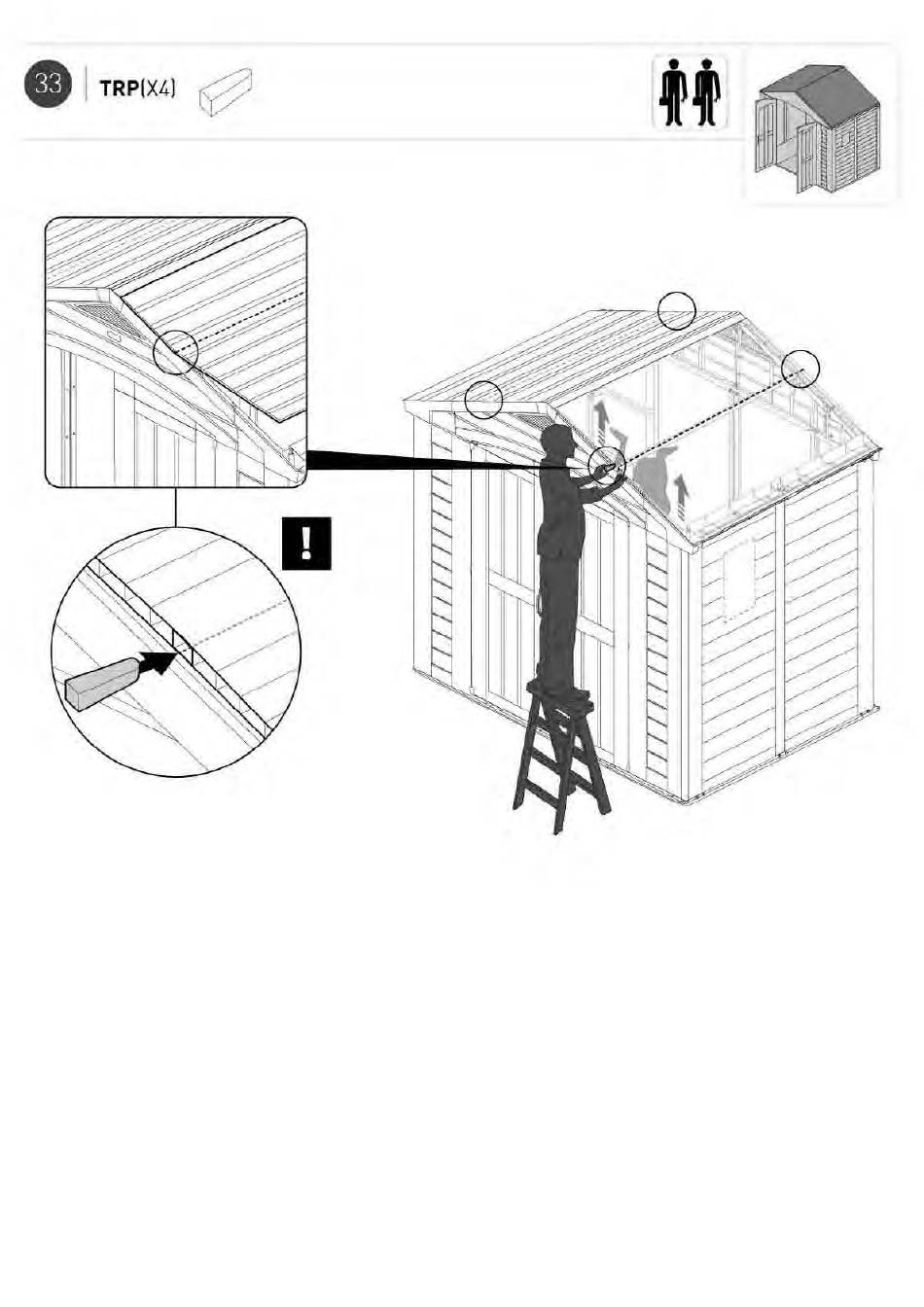 33 TRP(X4)

!