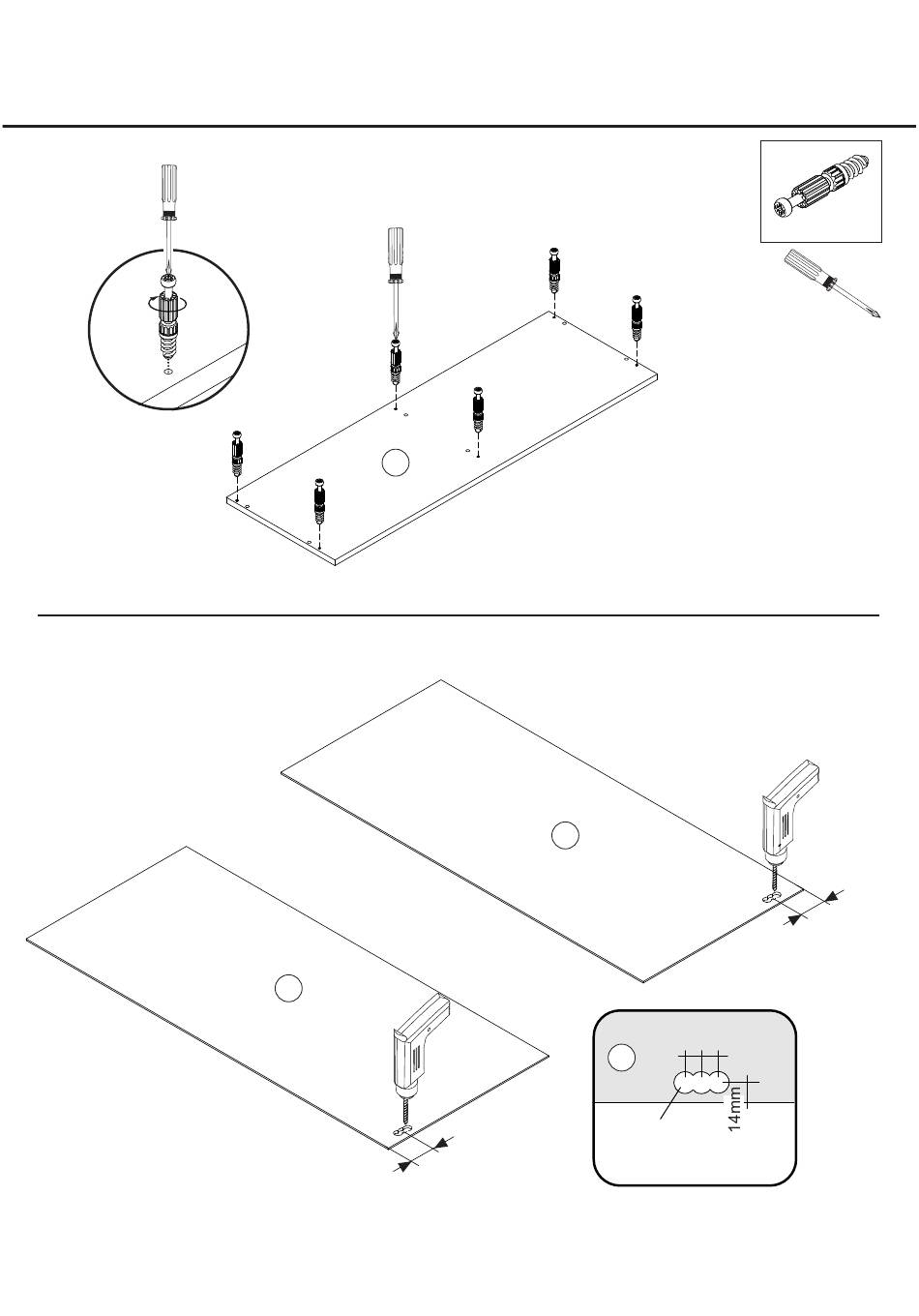 14mm