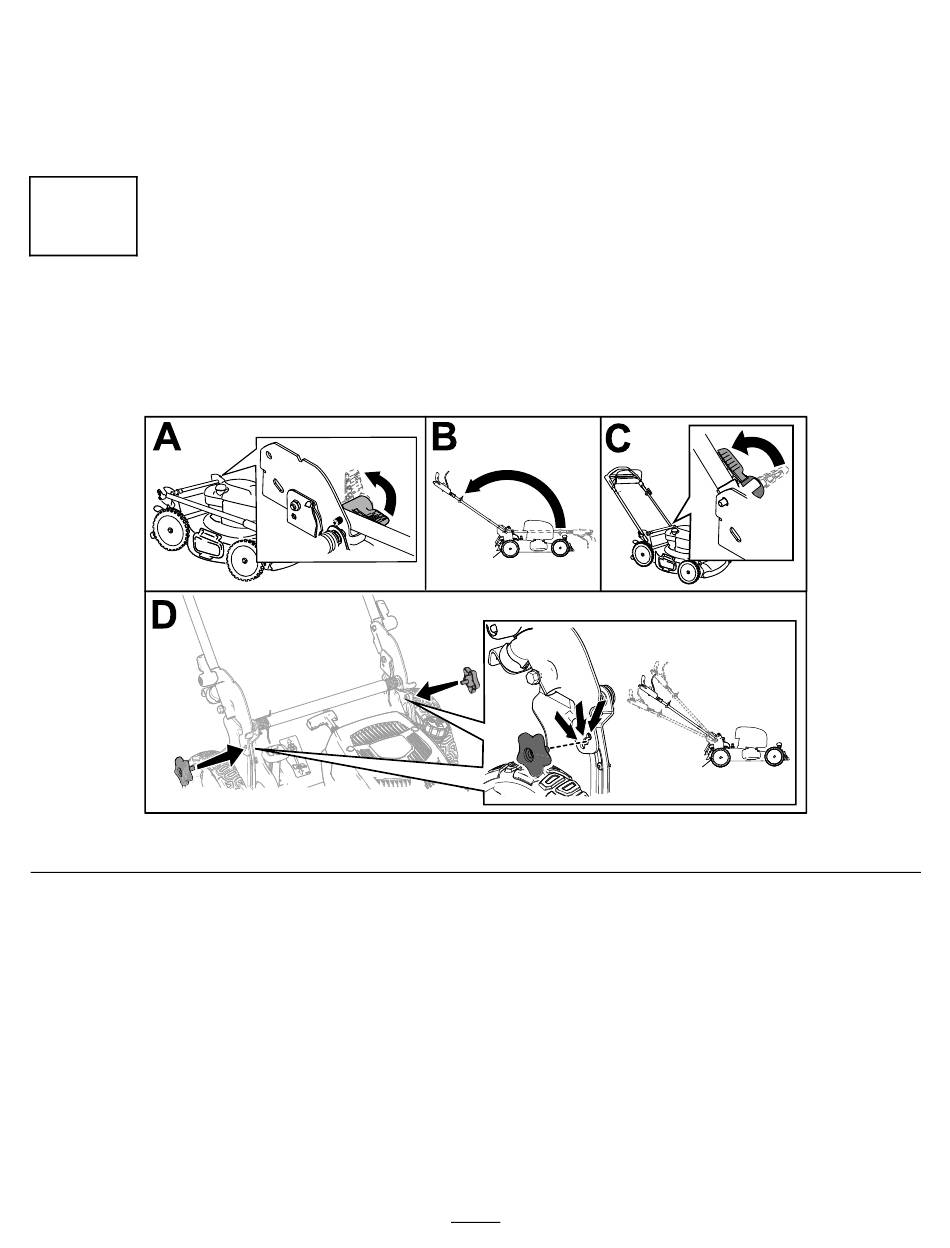 A

B

C

D