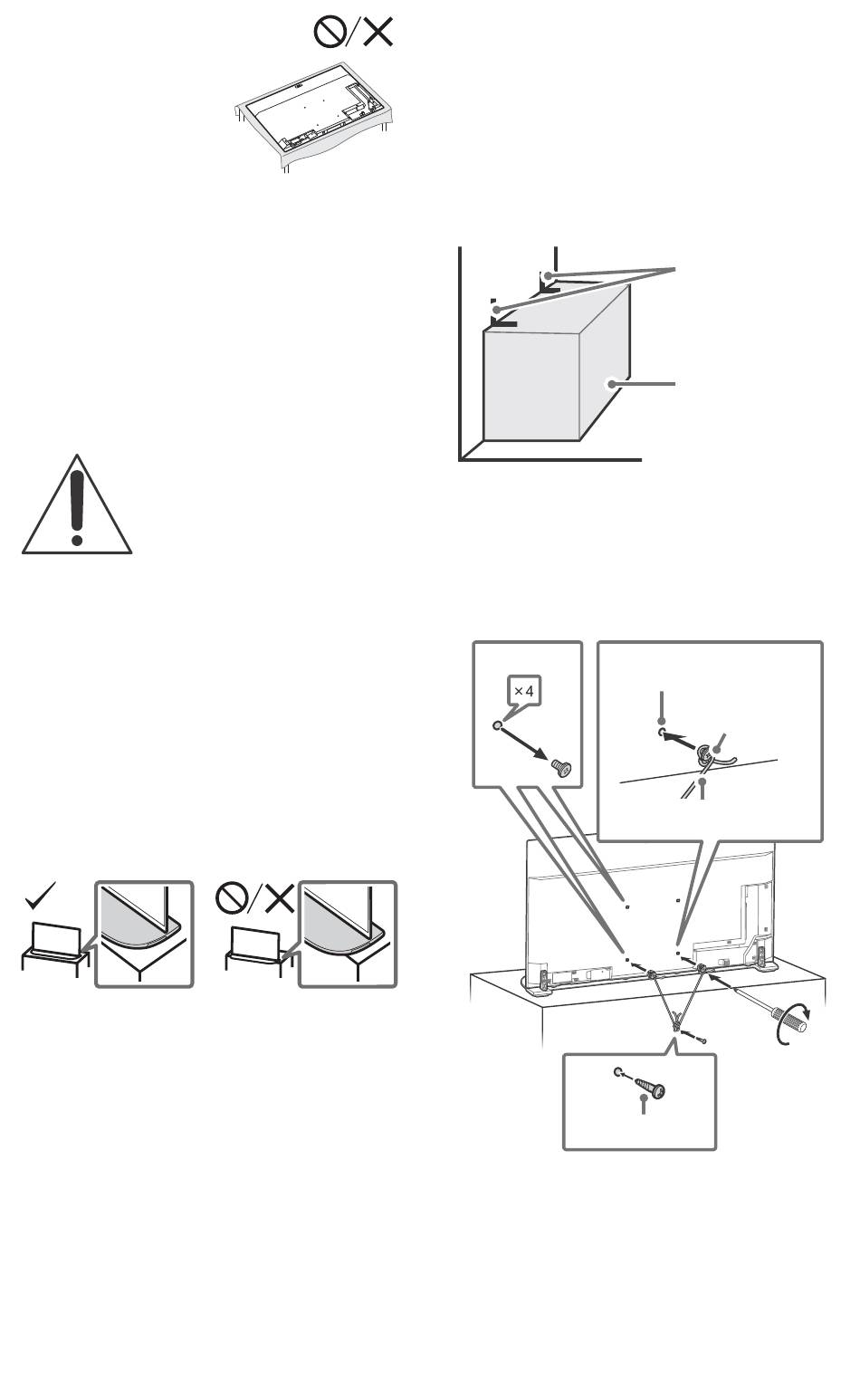 ×4