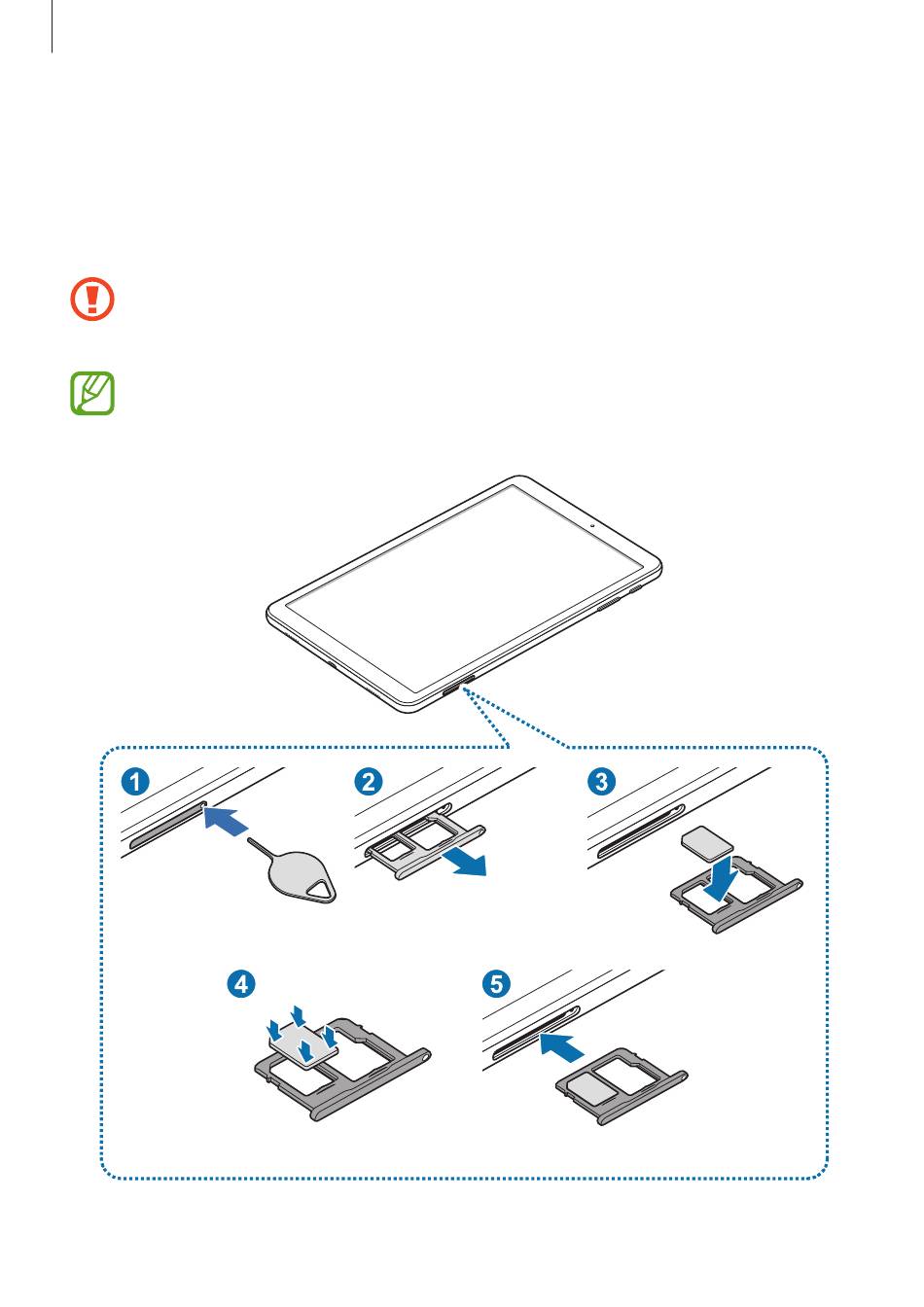 1

2

3

4

5