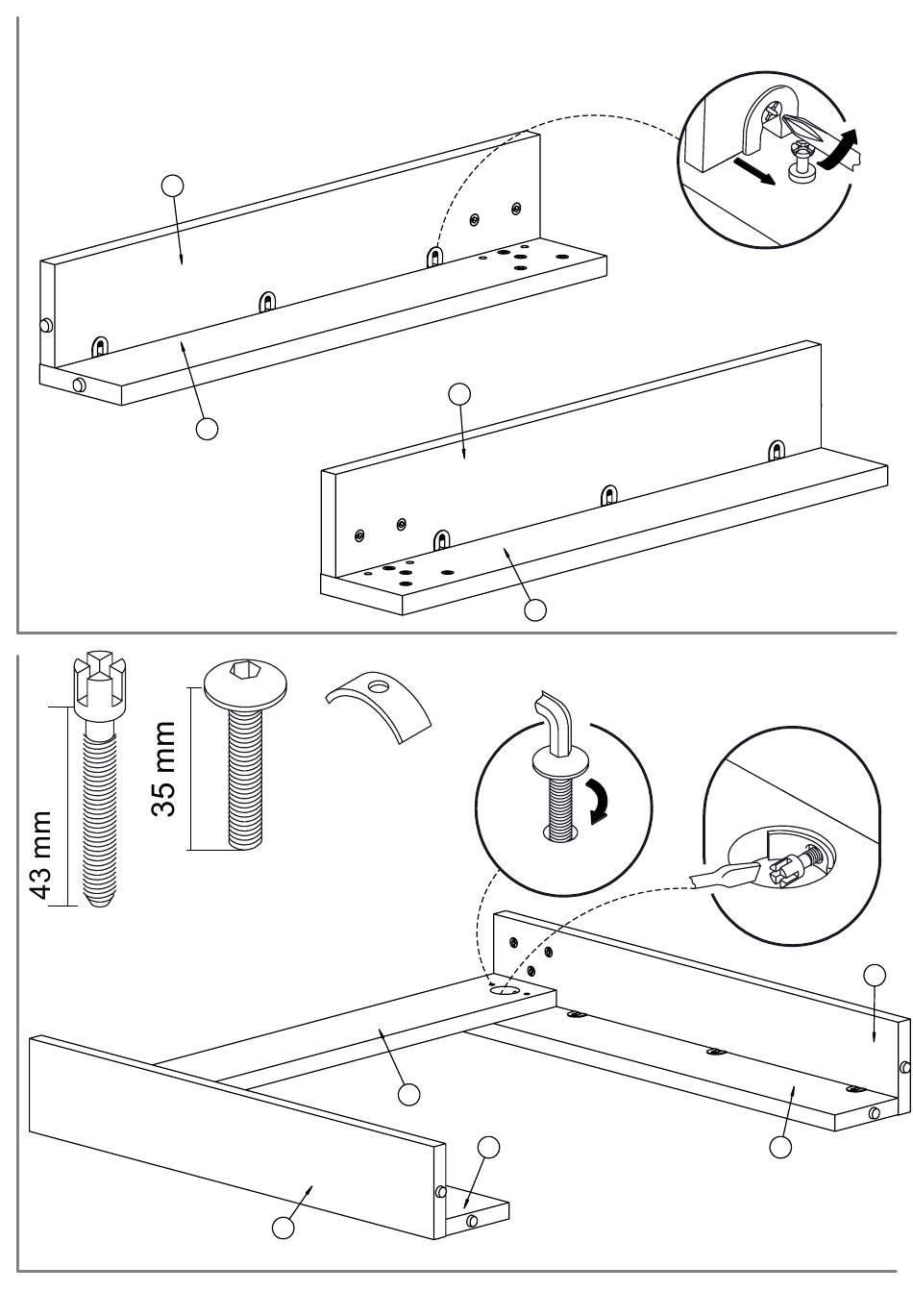 43 mm

35 mm