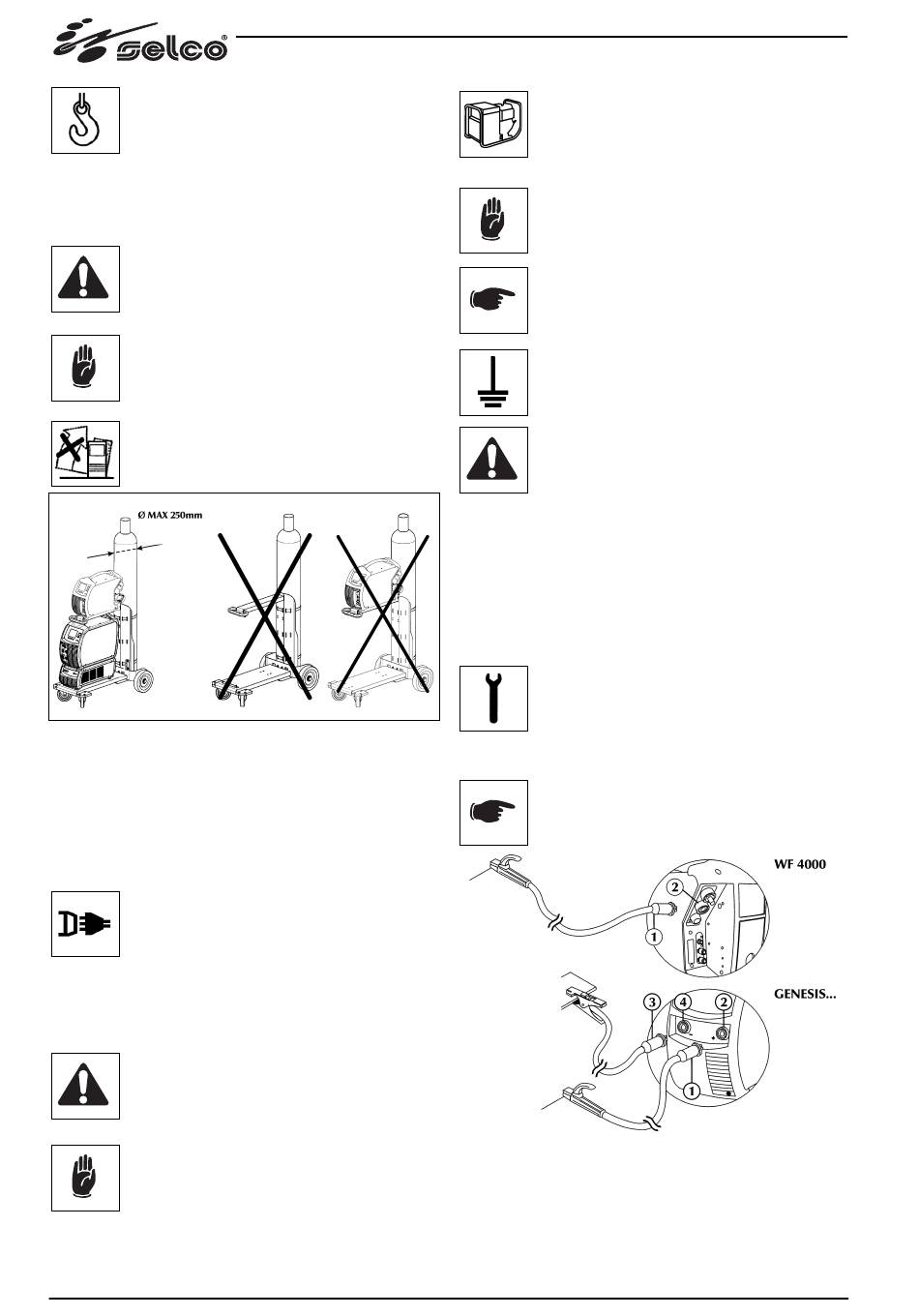 selco®

Ø MAX 250mm

WF 4000

2

1

GENESIS...

3

4

2

1