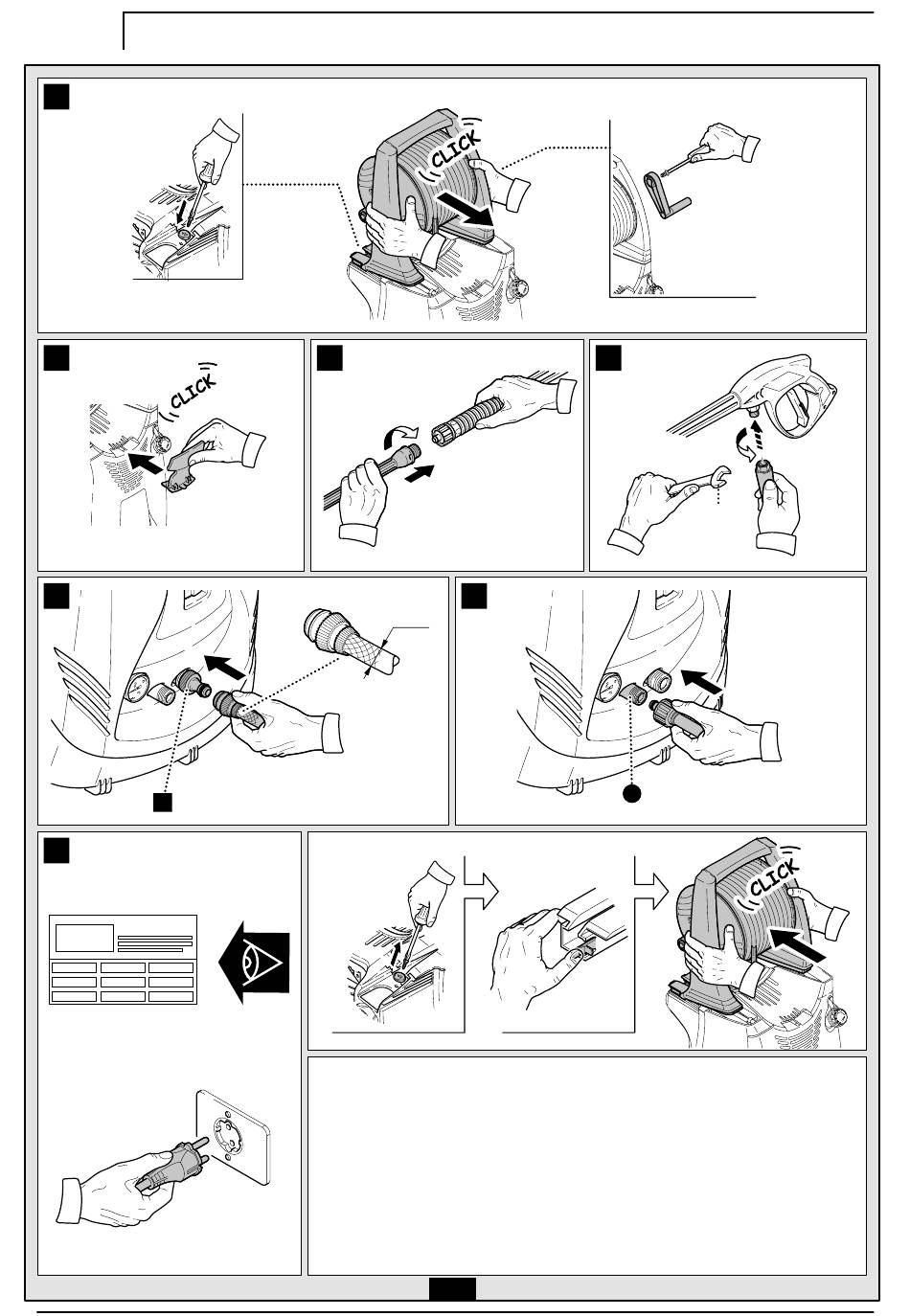 CLICK

CLICK

CLICK