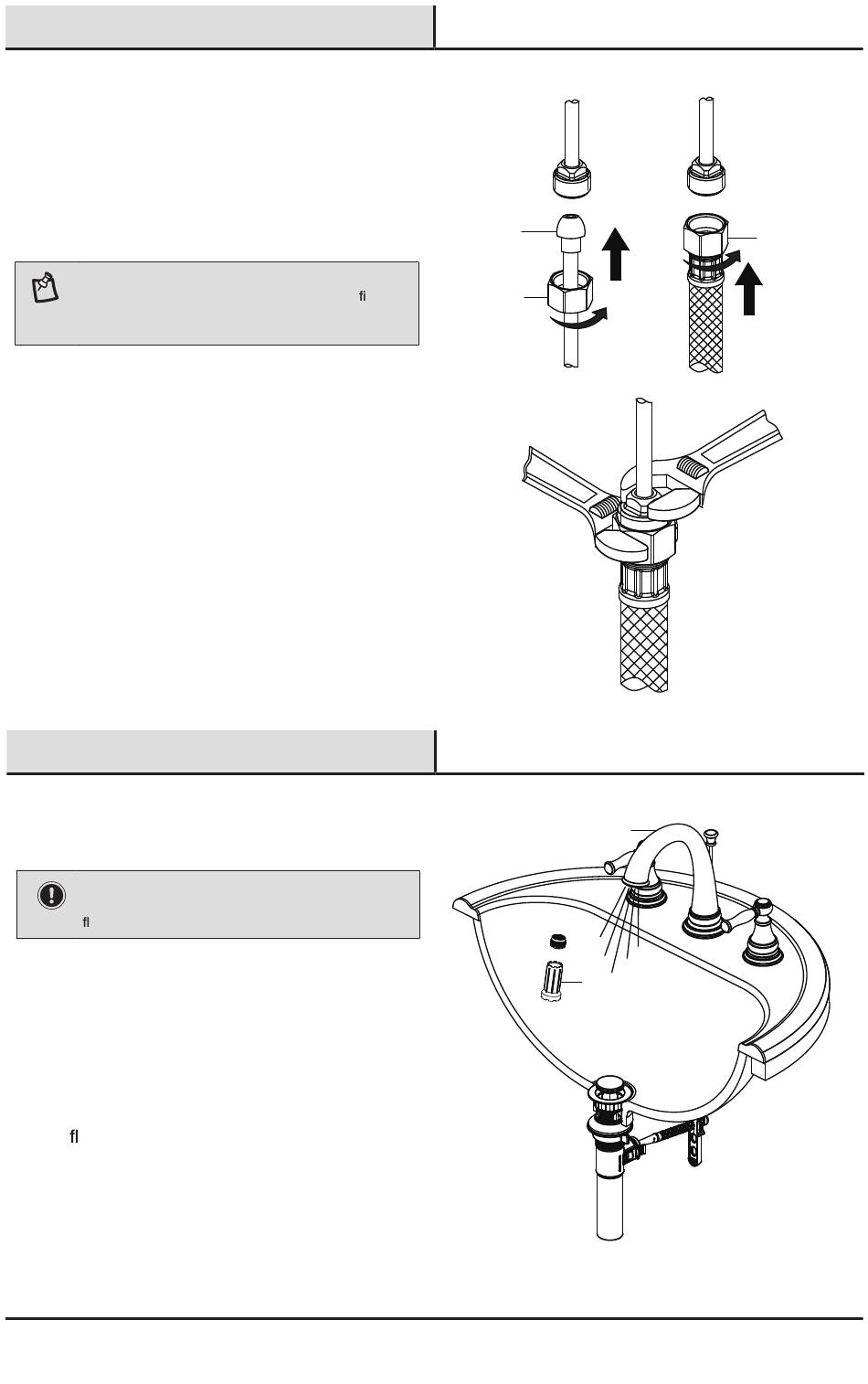 fi

fl

fl