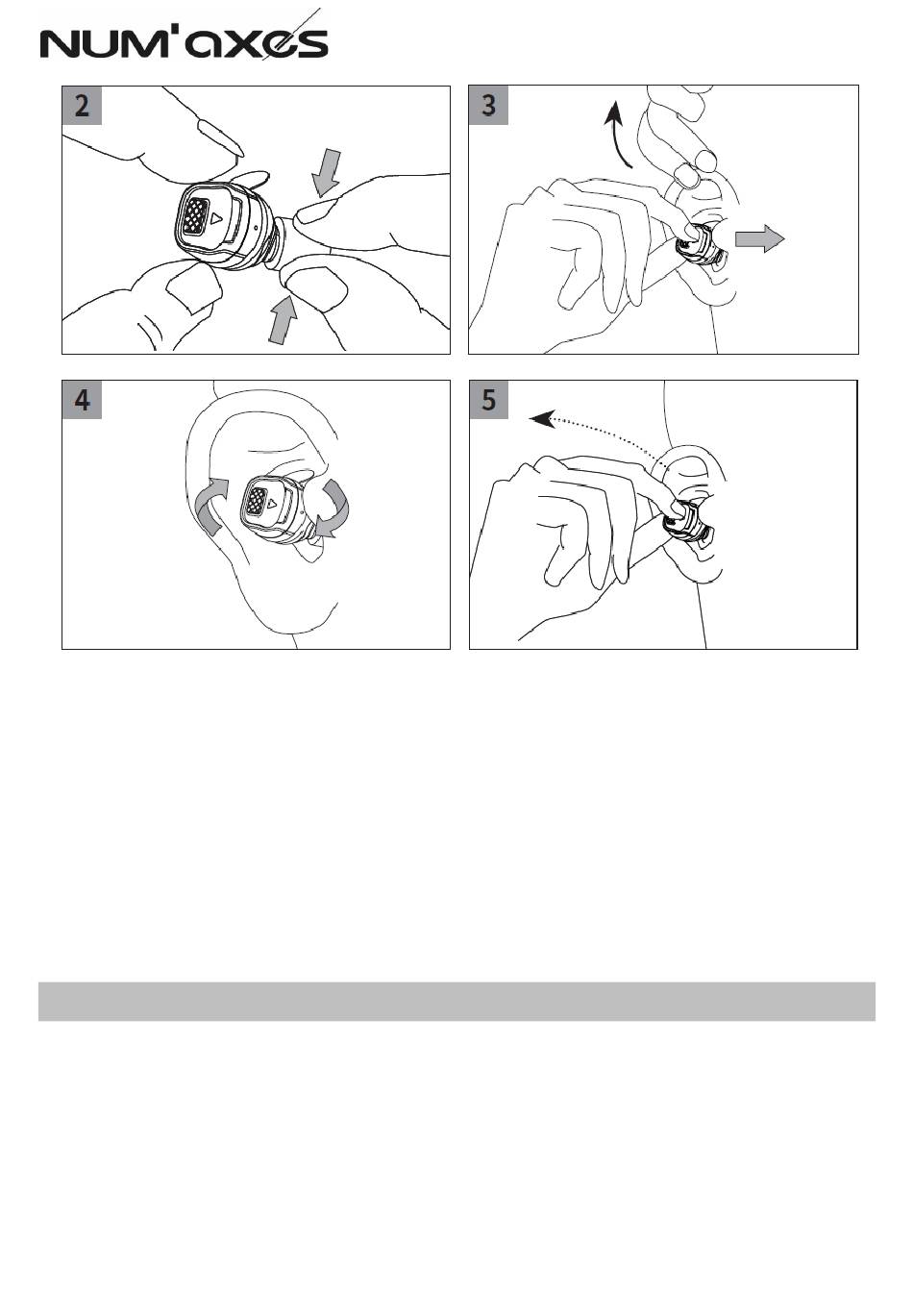 NUM'axes

2

3

4

5