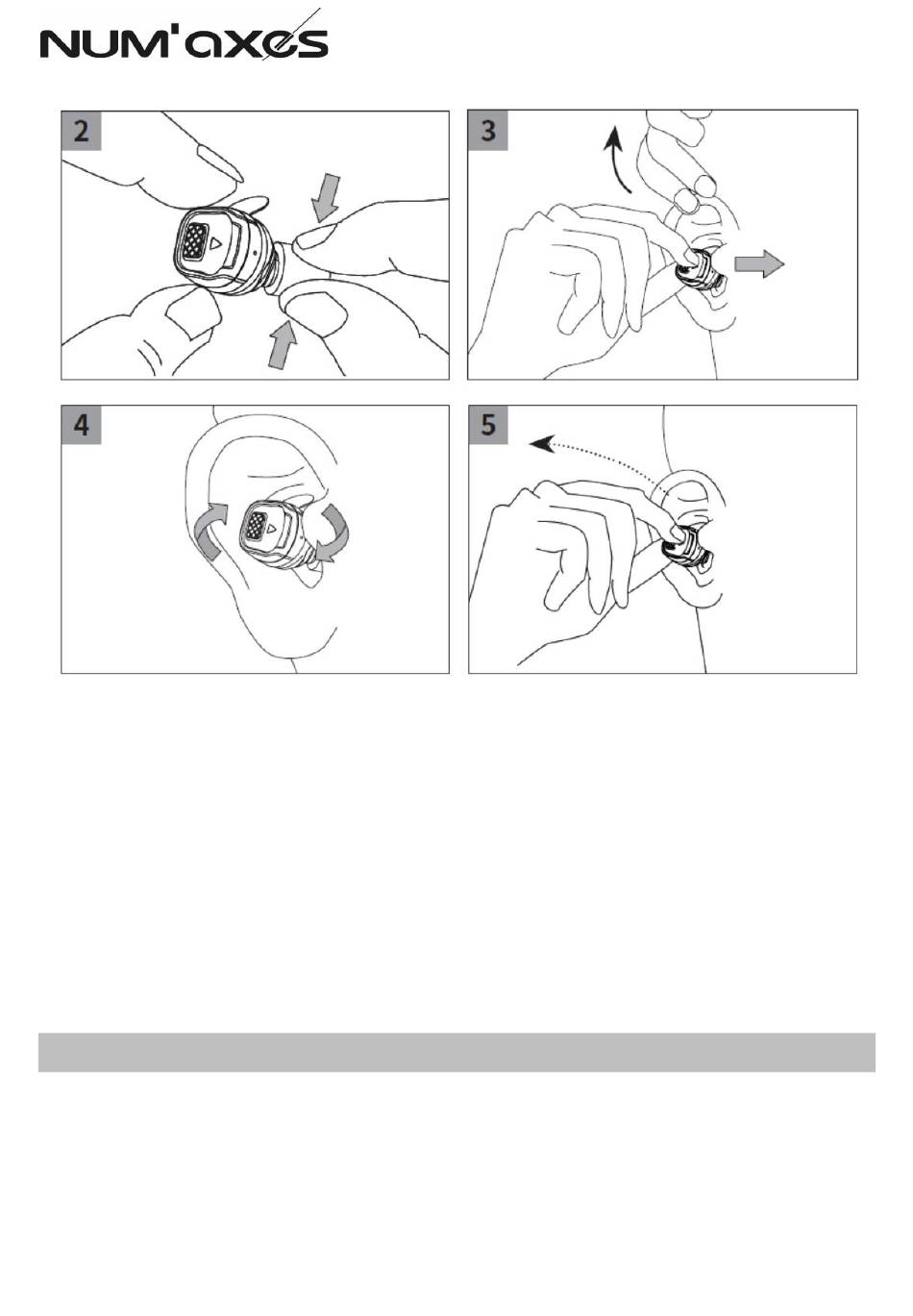 NUM'axes

2

3

4

5