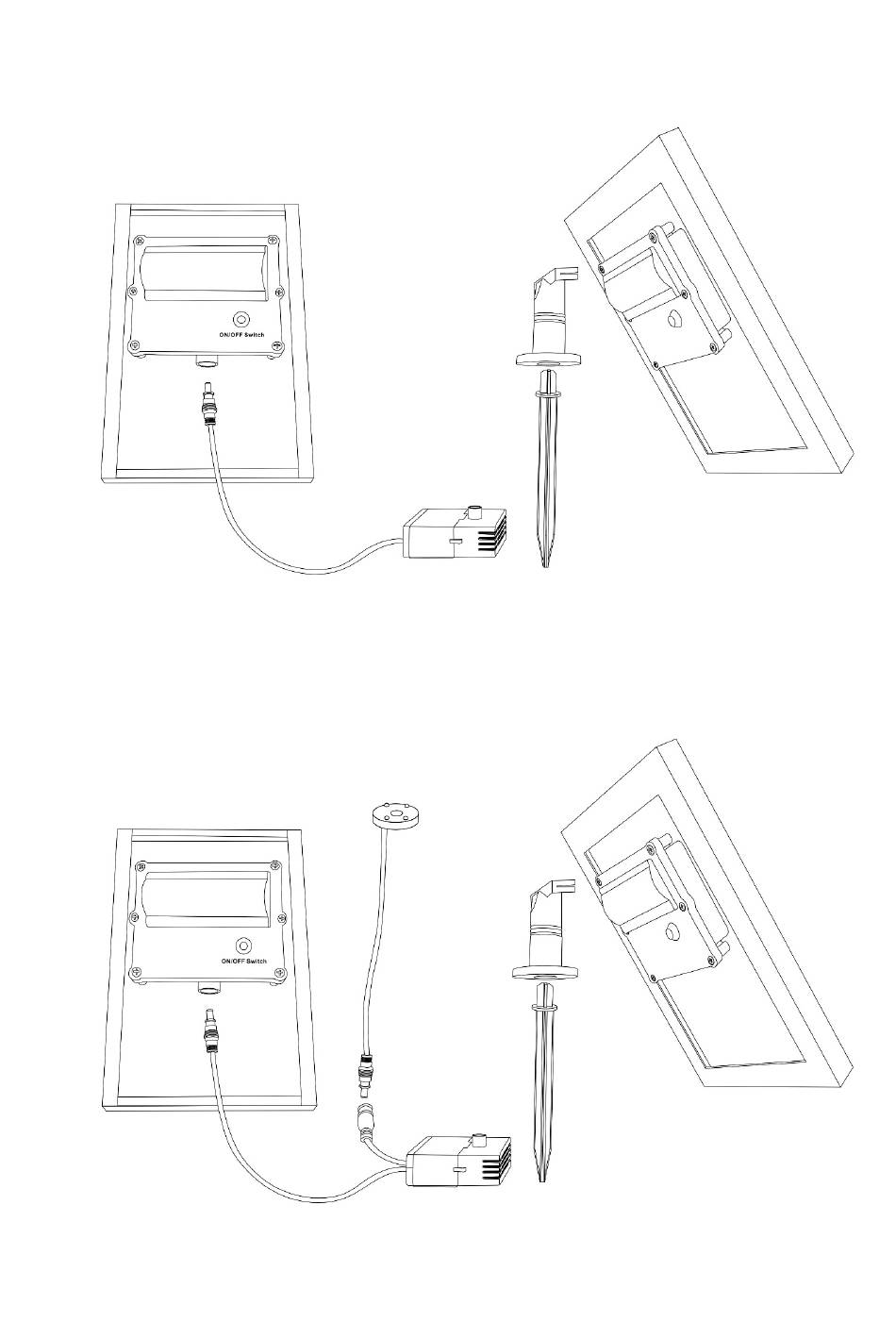 ON/OFF Switch

ON/OFF Switch