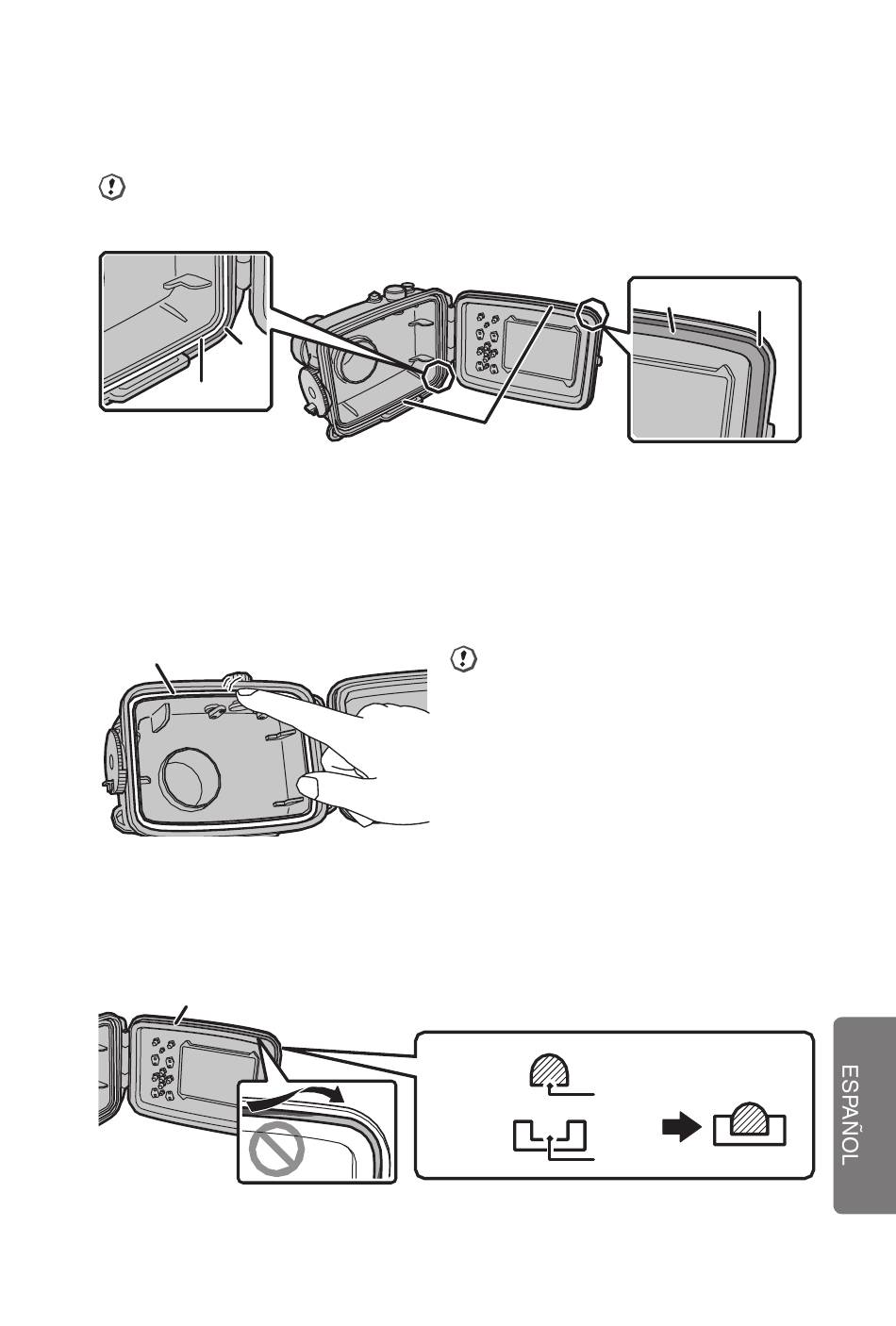 ESPAÑOL