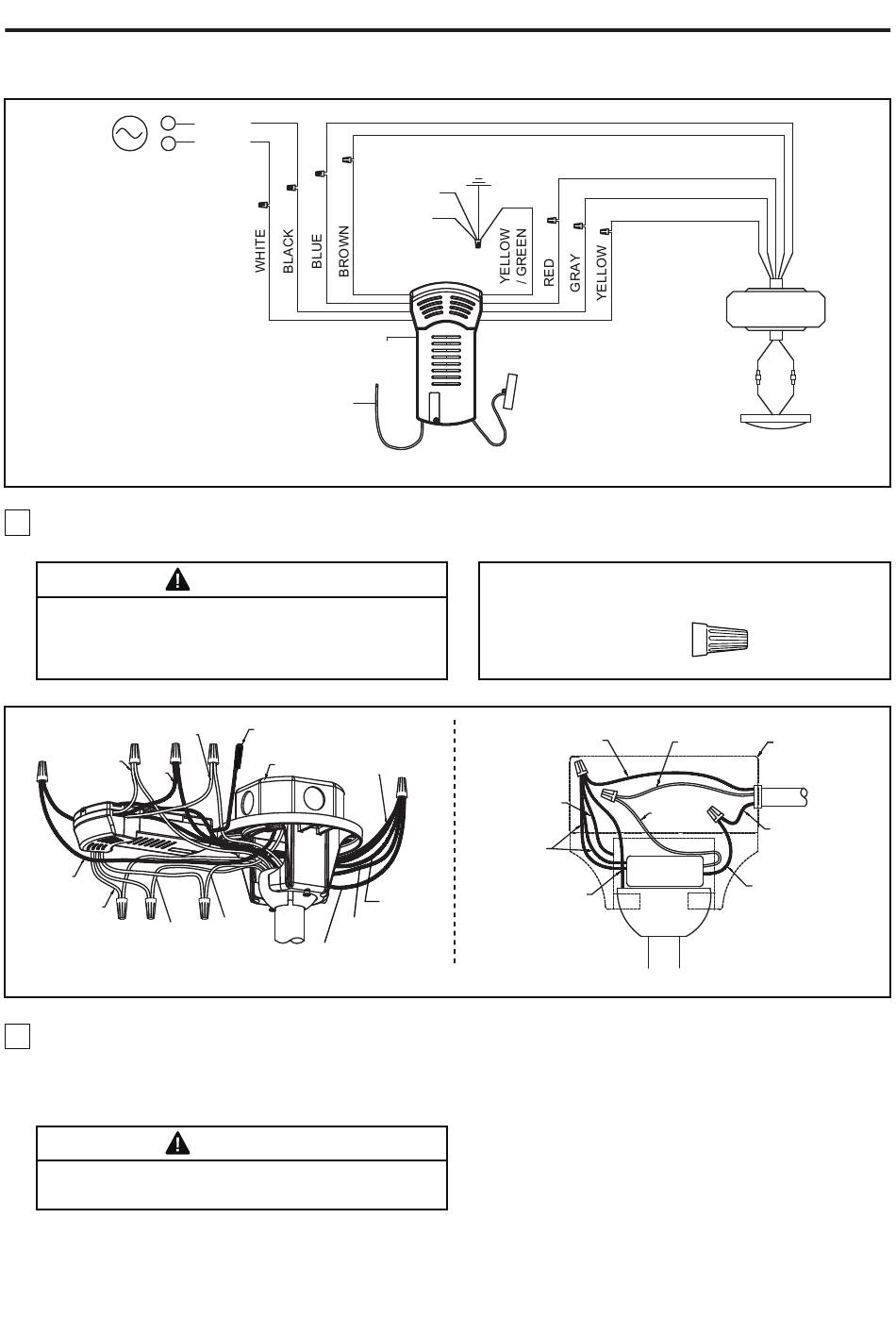 WHITE
BLACK
BLUE
BROWN
YELLOW / GREEN
RED
GRAY
YELLOW