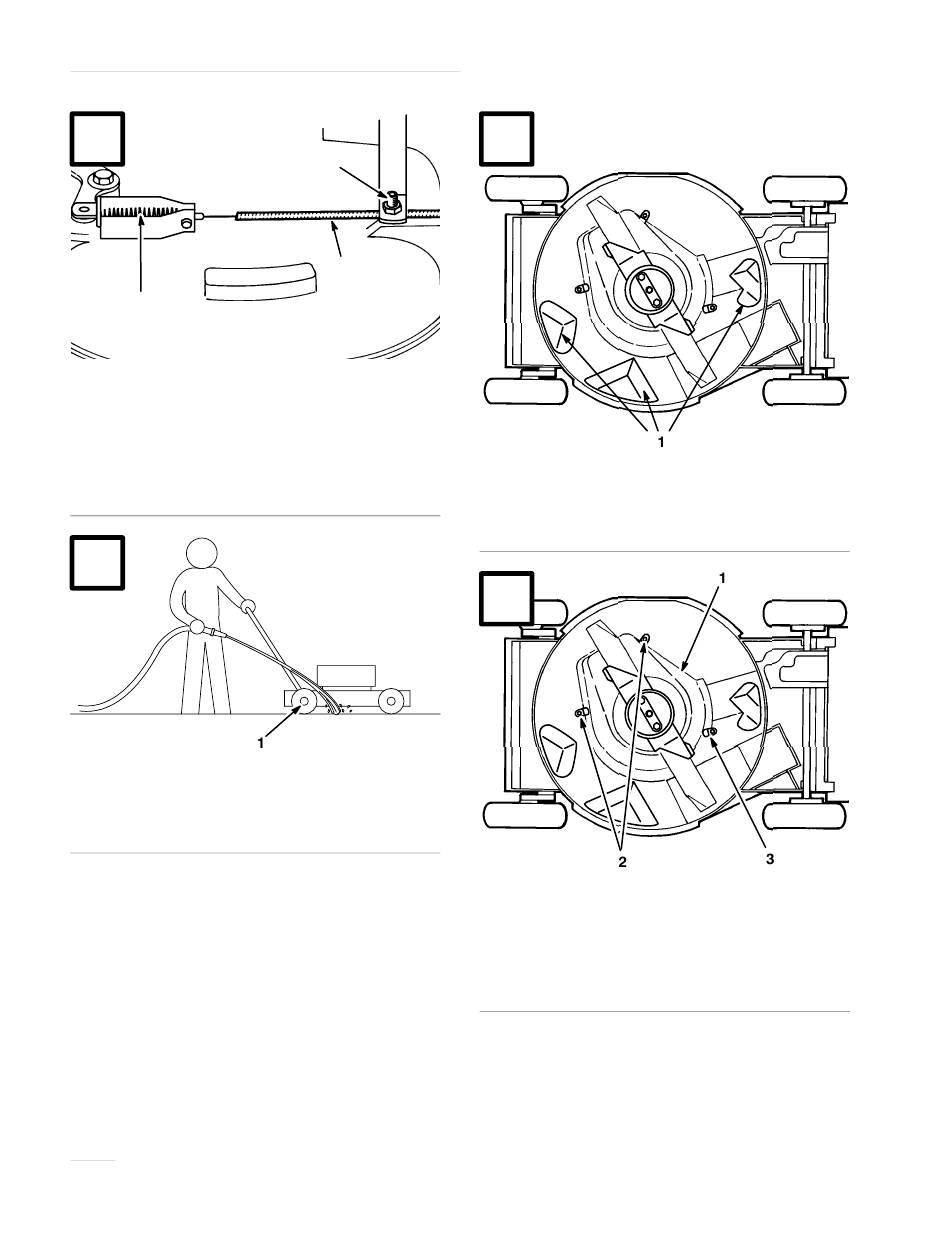 1

1

1

2

3