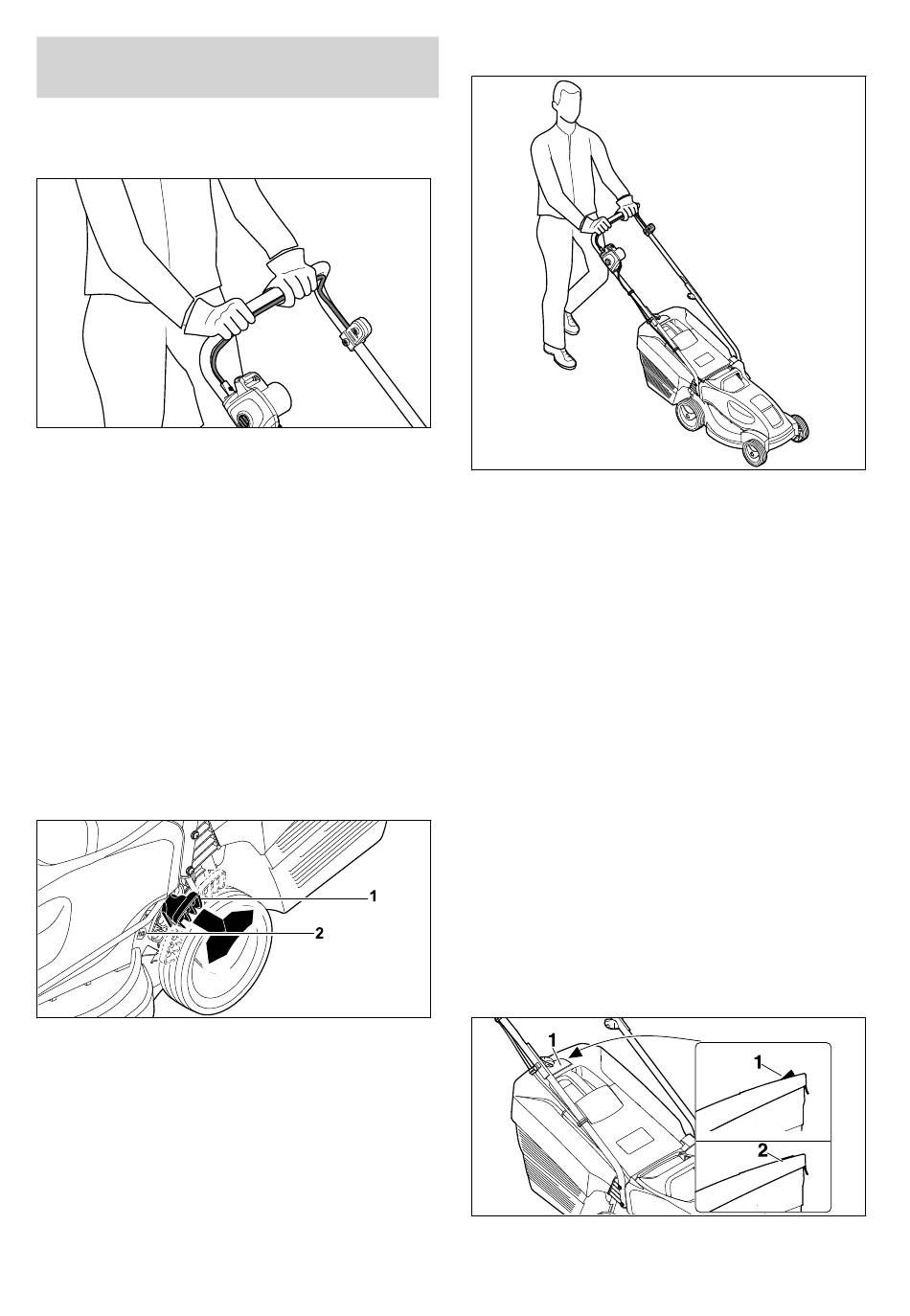 1
2

1
1
2