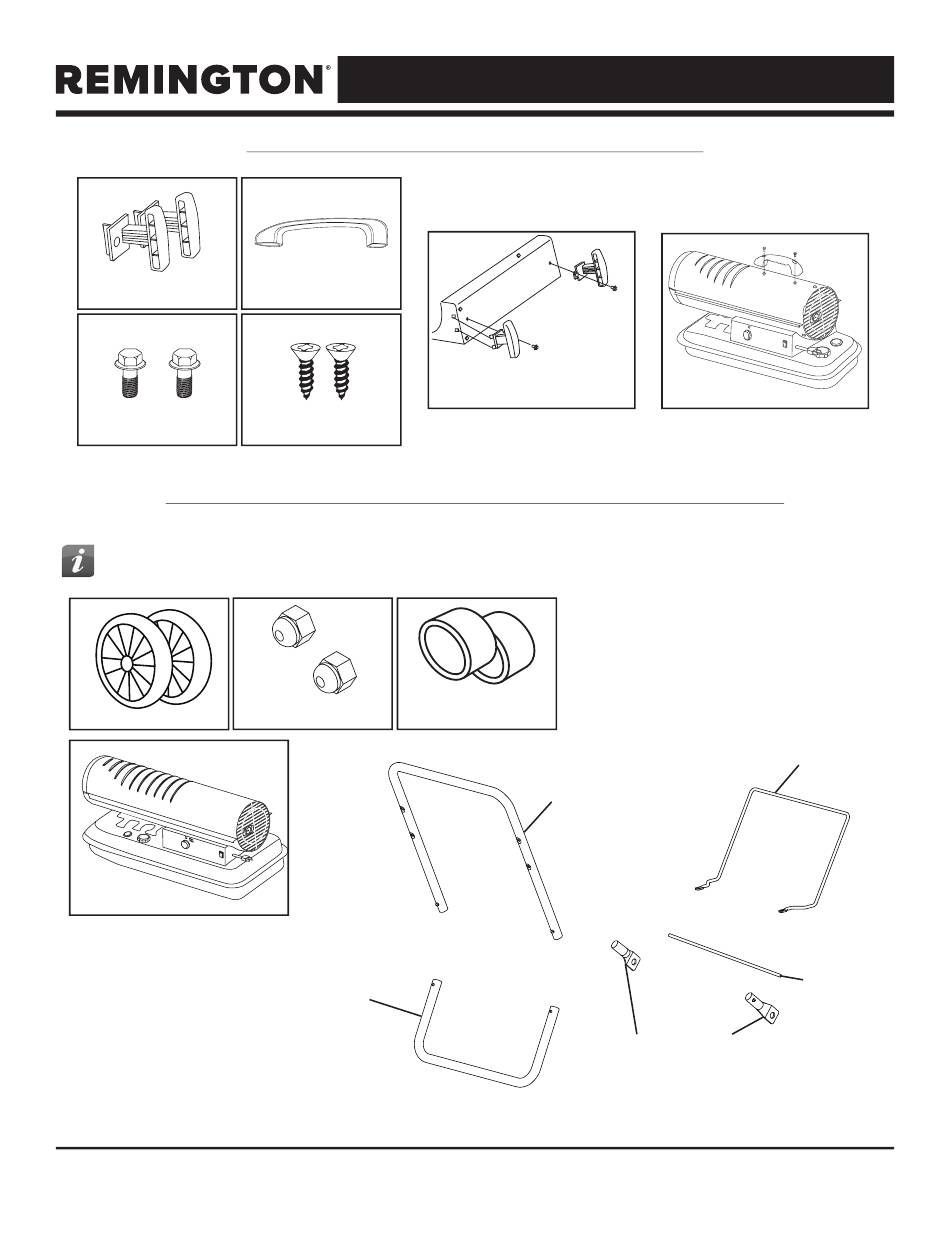 REMINGTON®