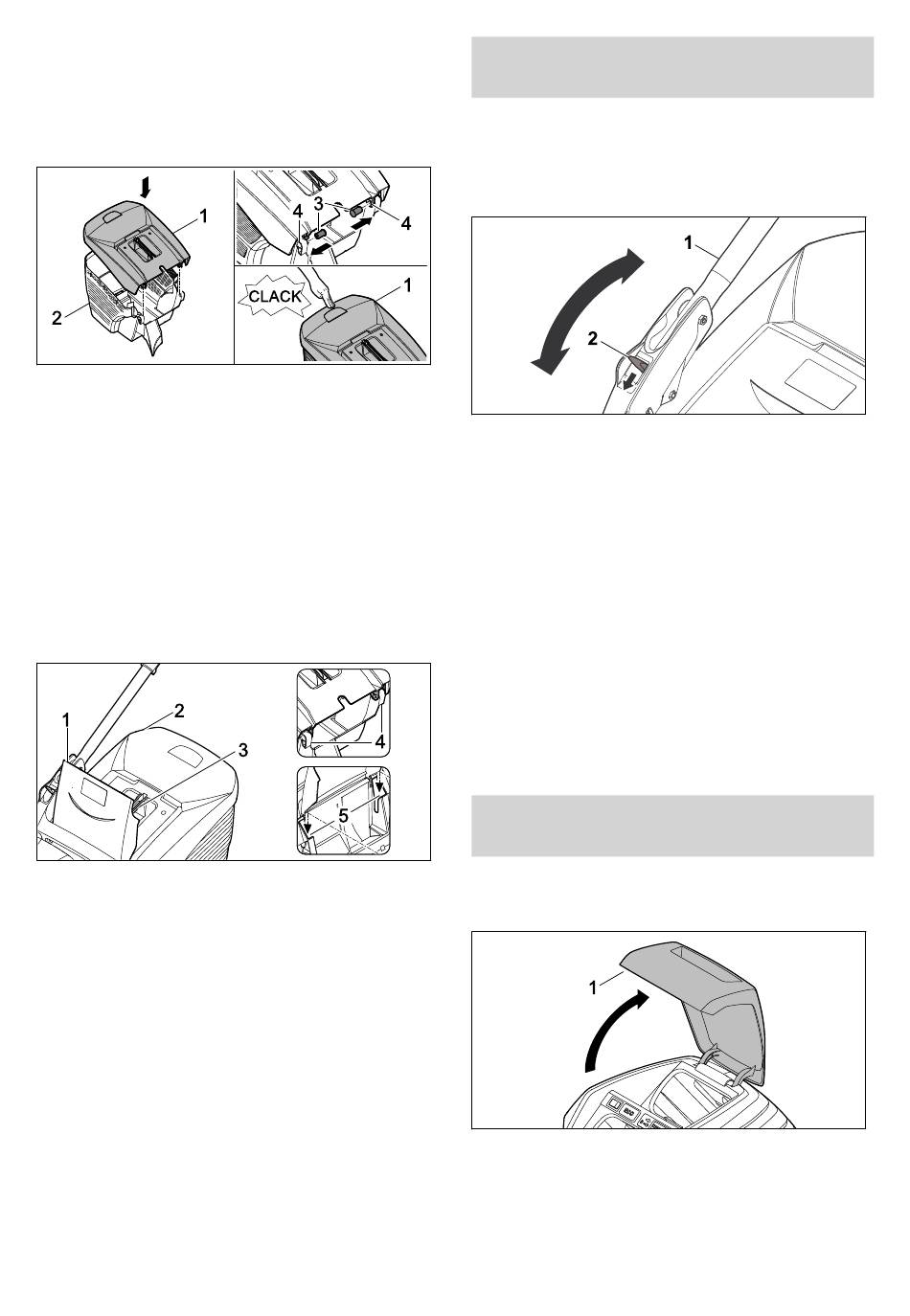 1
2
4
3
4
CLACK
1

1
2
3
4
5

1
2

1