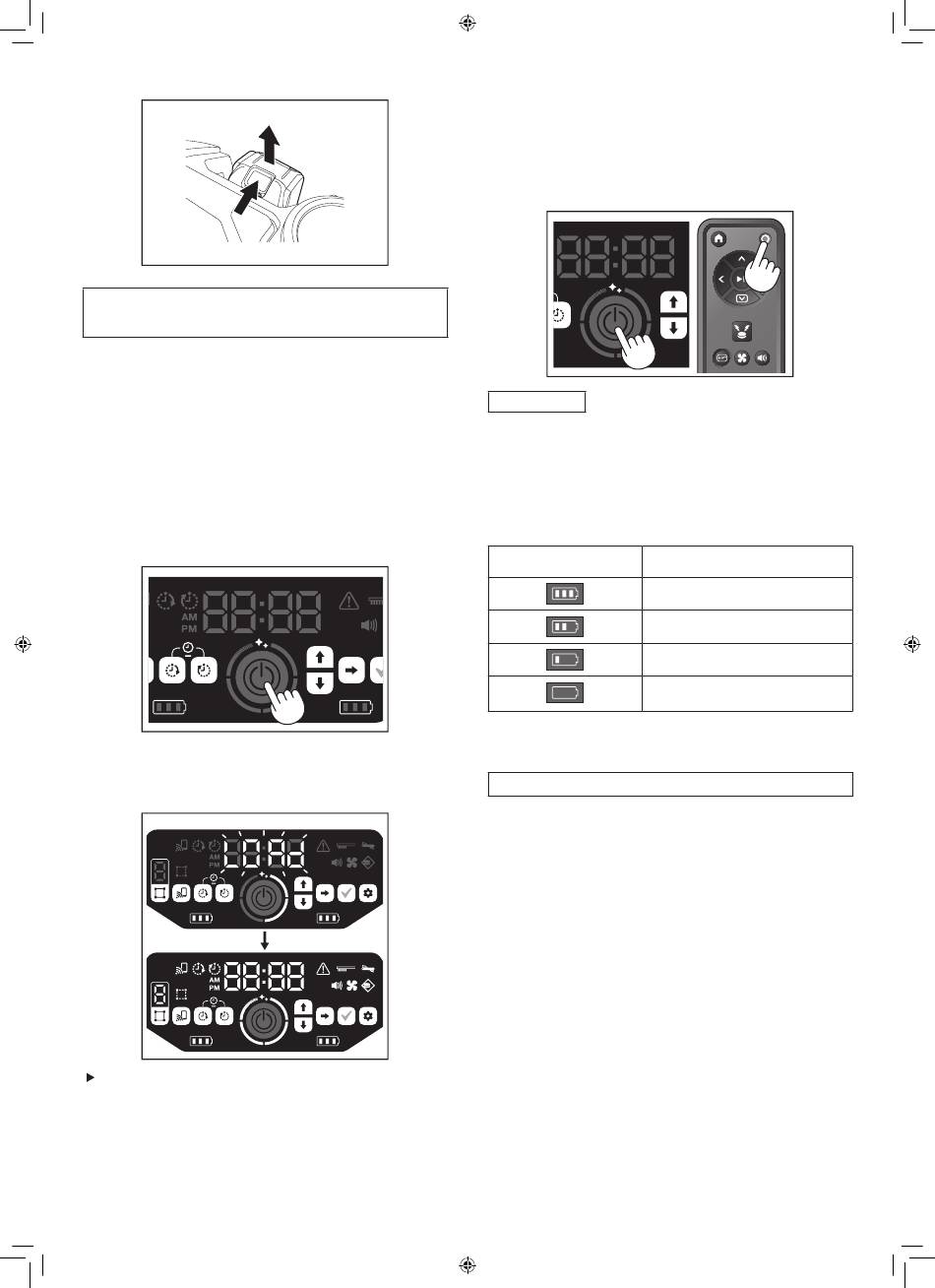 AM
PM

AM
PM

AM
PM