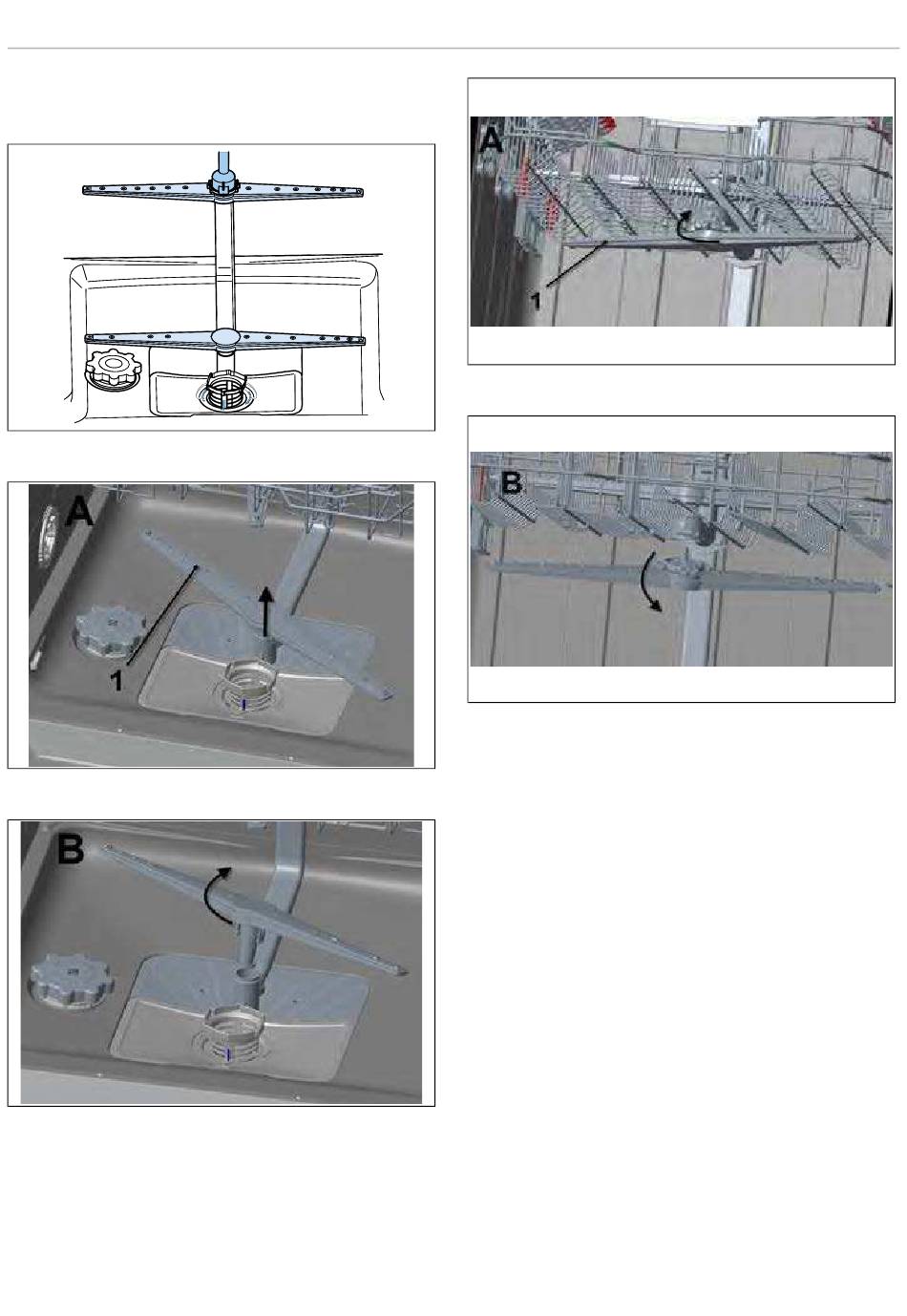 A

1

B

A

1

B