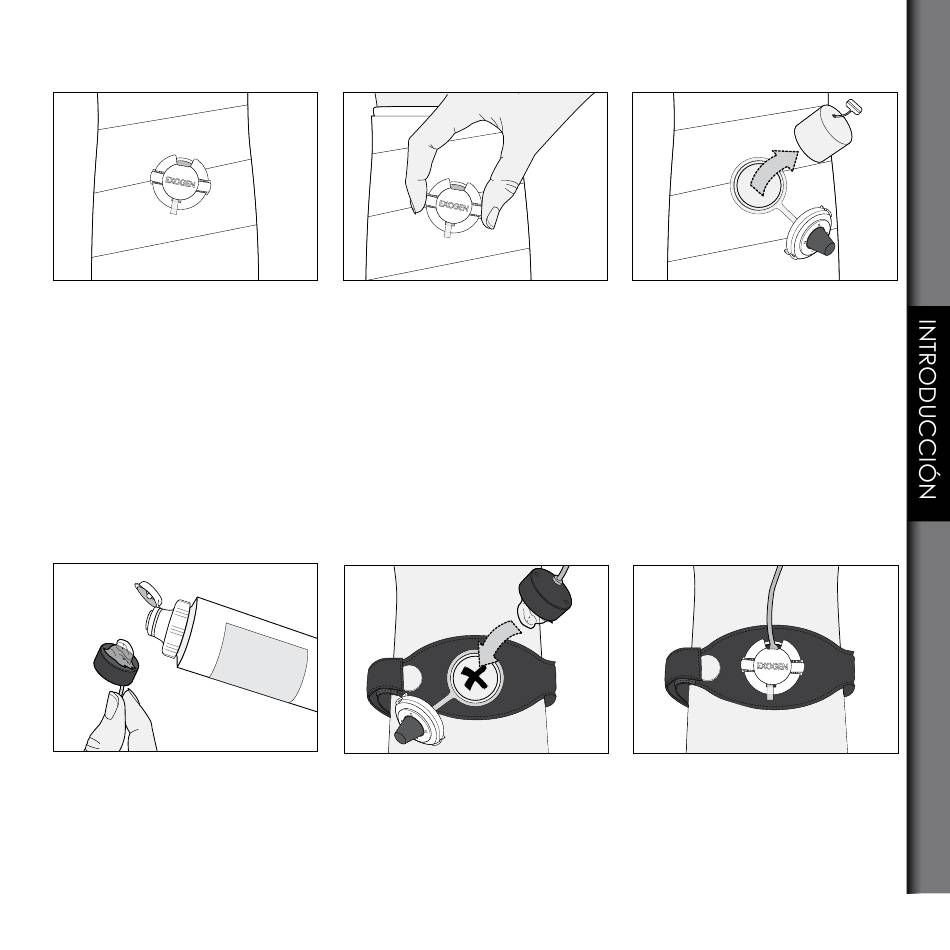 EXOGEN

EXOGEN

INTRODUCCIÓN

EXOGEN