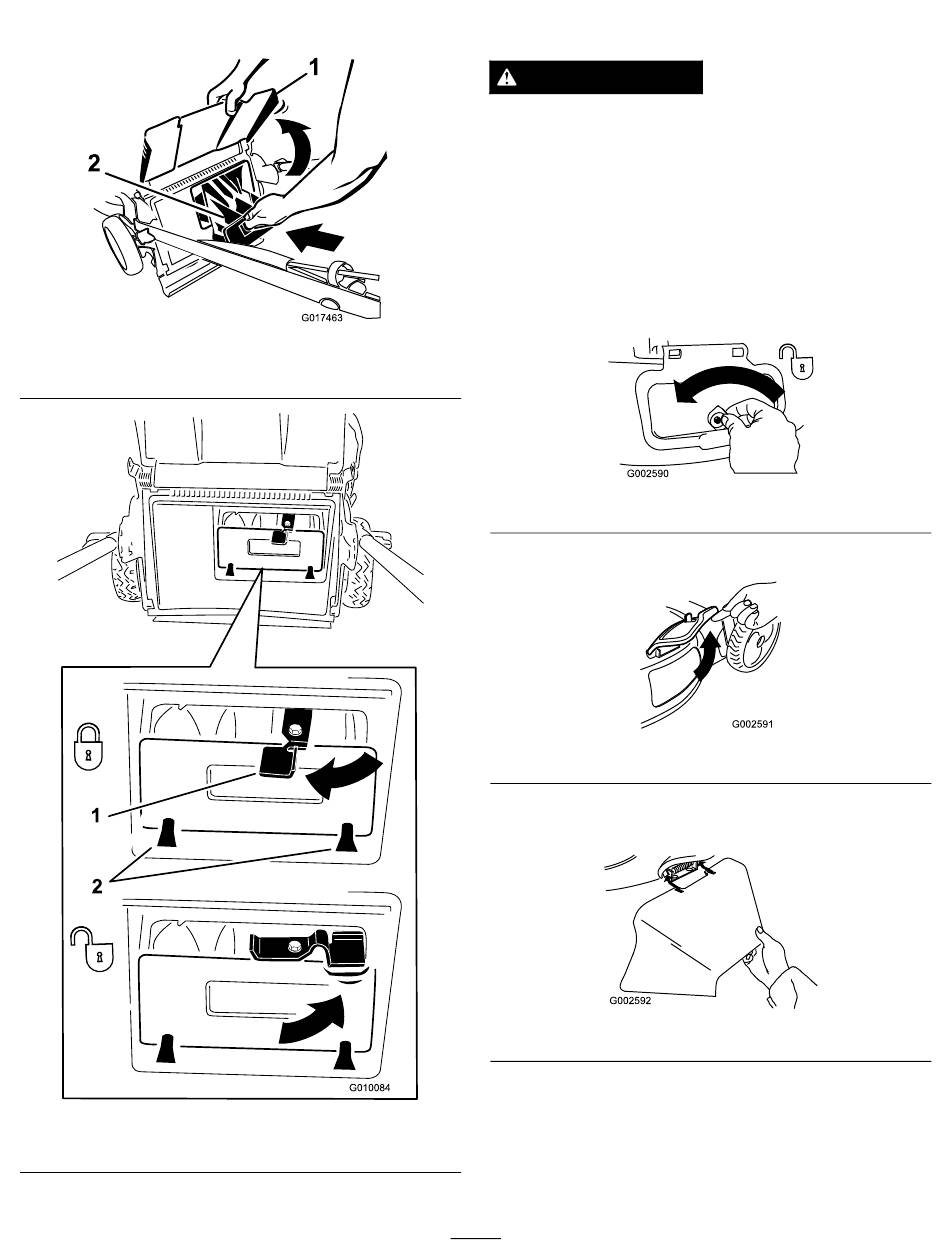 1
2
G017463

1
2
G010084

G002590

G002591

G002592